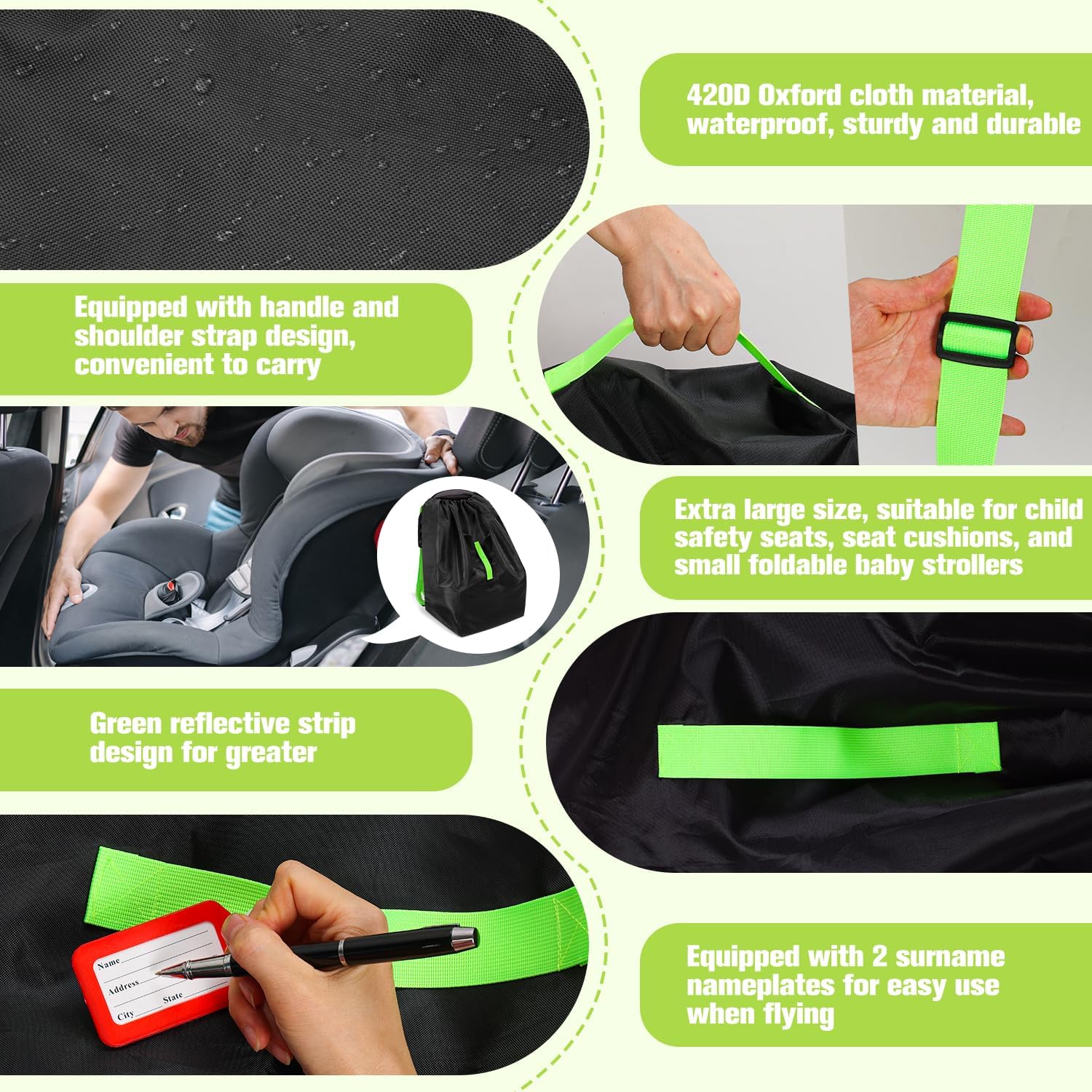 420D Oxford cloth material, waterproof, sturdy and durable

Equipped with handle and shoulder strap design, convenient to carry

Extra large size, suitable for child safety seats, seat cushions, and small foldable baby strollers

Green reflective strip design for greater

Name
Address
City
State

Equipped with 2 surname nameplates for easy use when flying