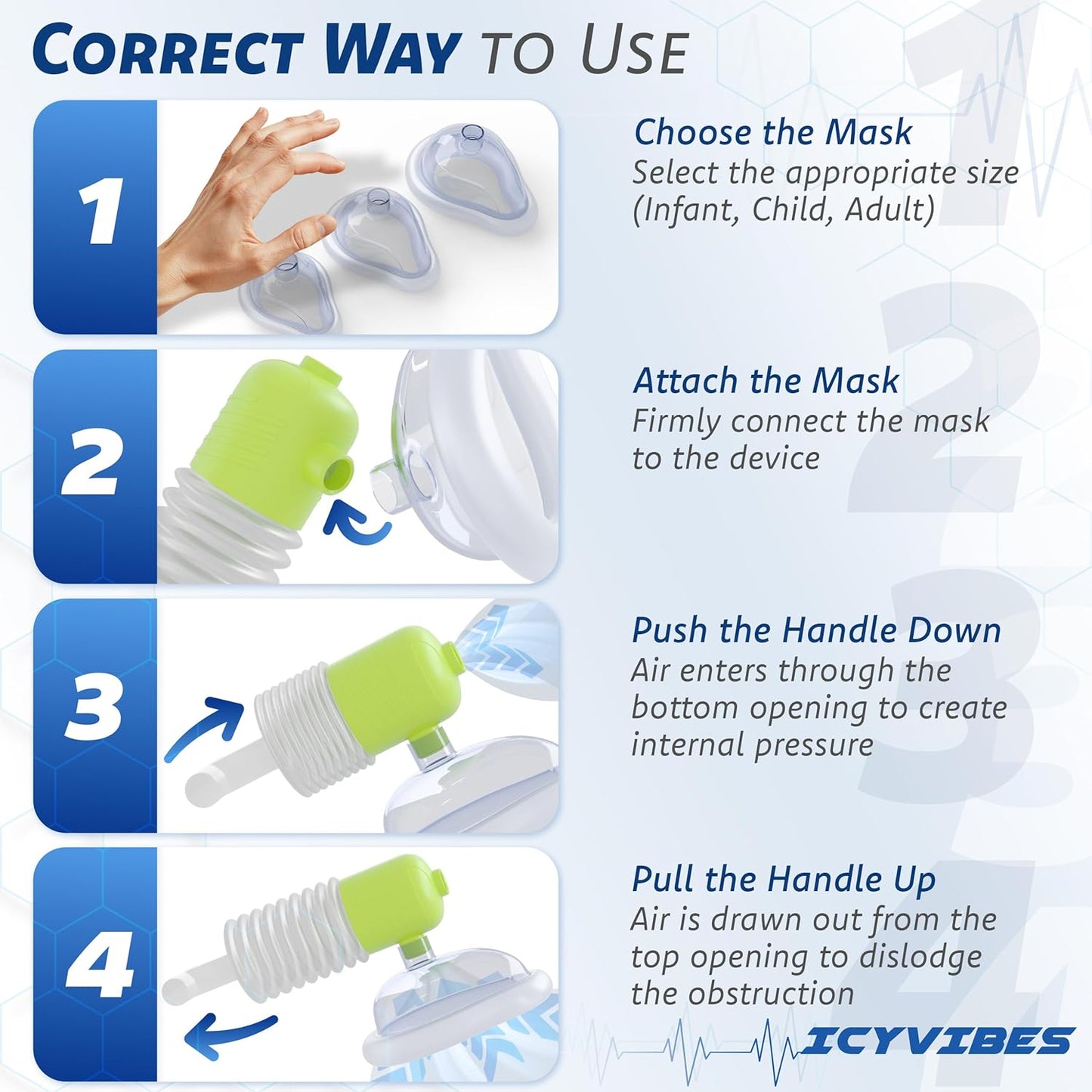 CORRECT WAY TO USE

1

Choose the Mask
Select the appropriate size (Infant, Child, Adult)

2

Attach the Mask
Firmly connect the mask to the device

3

Push the Handle Down
Air enters through the bottom opening to create internal pressure

4

Pull the Handle Up
Air is drawn out from the top opening to dislodge the obstruction

ICYVIBES