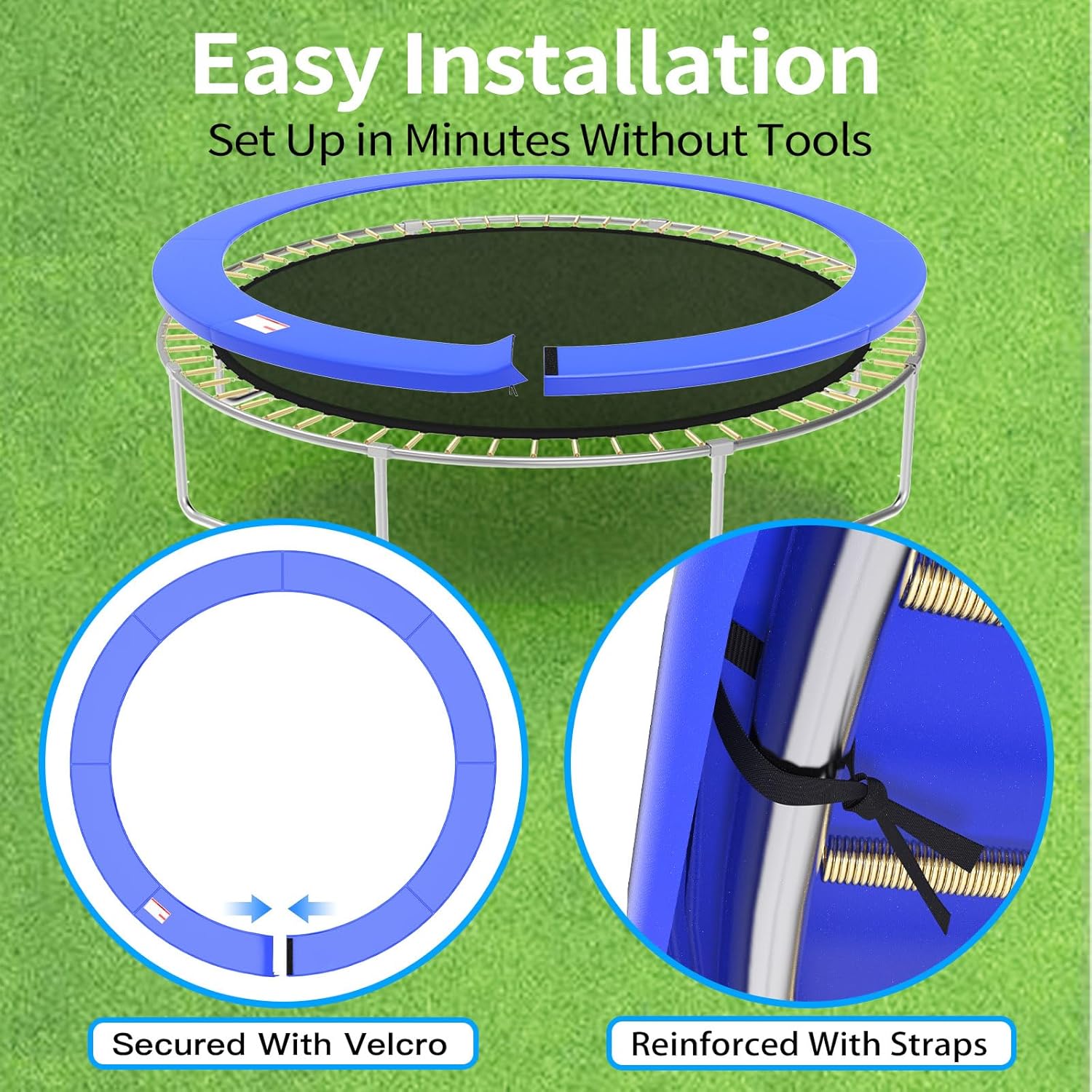 Easy Installation
Set Up in Minutes Without Tools

Secured With Velcro

Reinforced With Straps