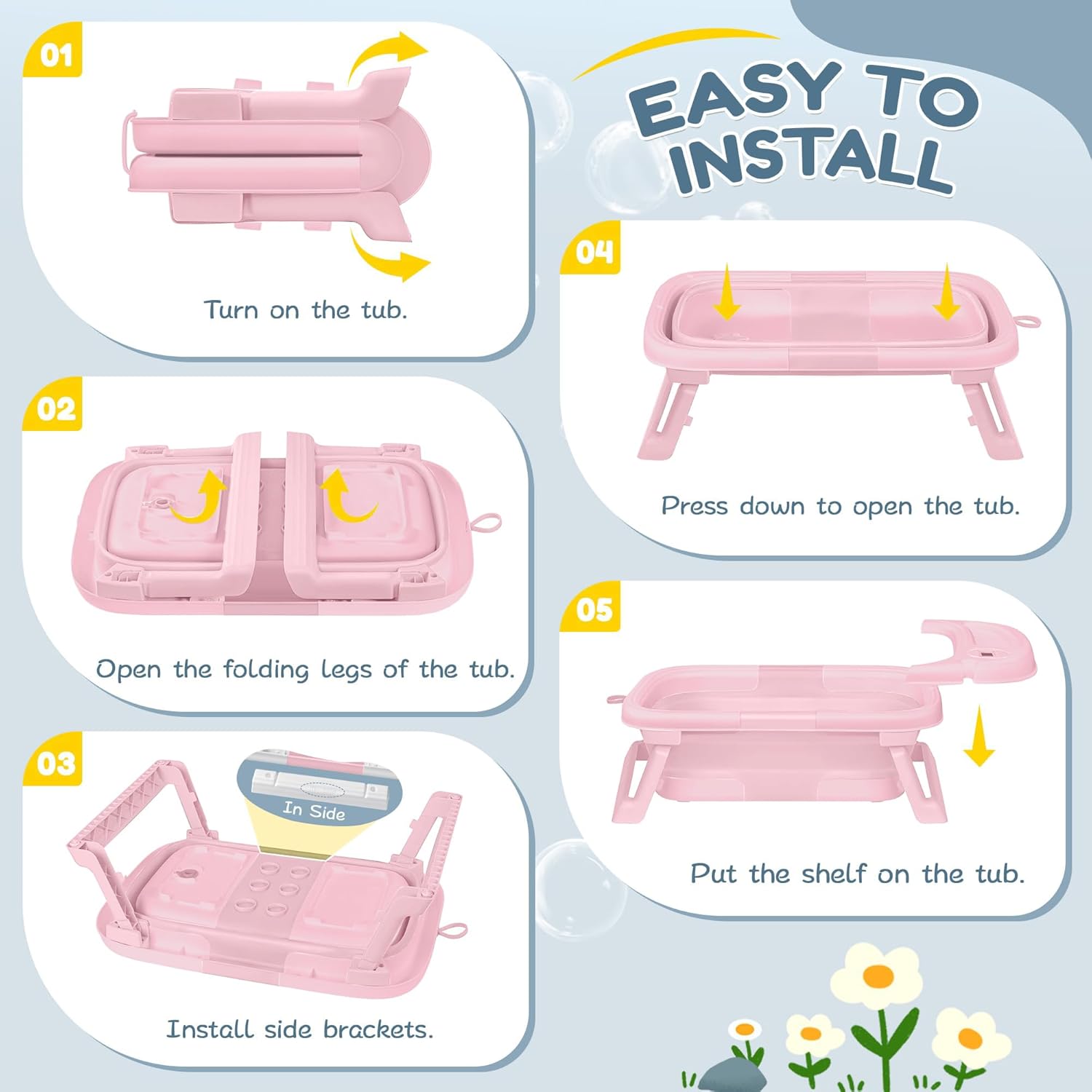 EASY TO INSTALL

01

Turn on the tub.

02

Open the folding legs of the tub.

03

In Side

Install side brackets.

04

Press down to open the tub.

05

Put the shelf on the tub.