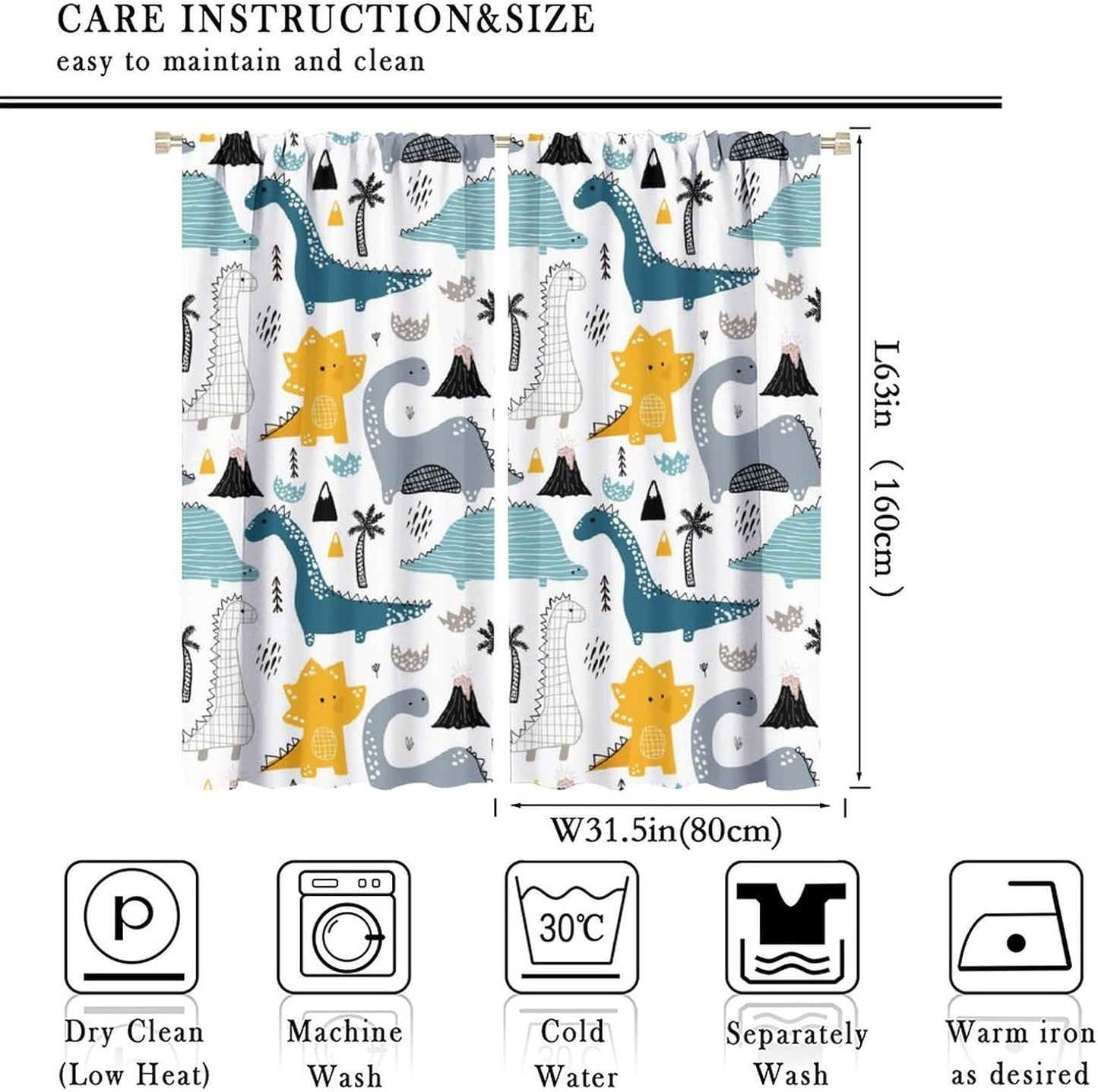 CARE INSTRUCTION&SIZE
easy to maintain and clean

L63in （160cm）

W31.5in(80cm)

P

30℃

Dry Clean (Low Heat)

Machine Wash

Cold Water

Separately Wash

Warm iron as desired