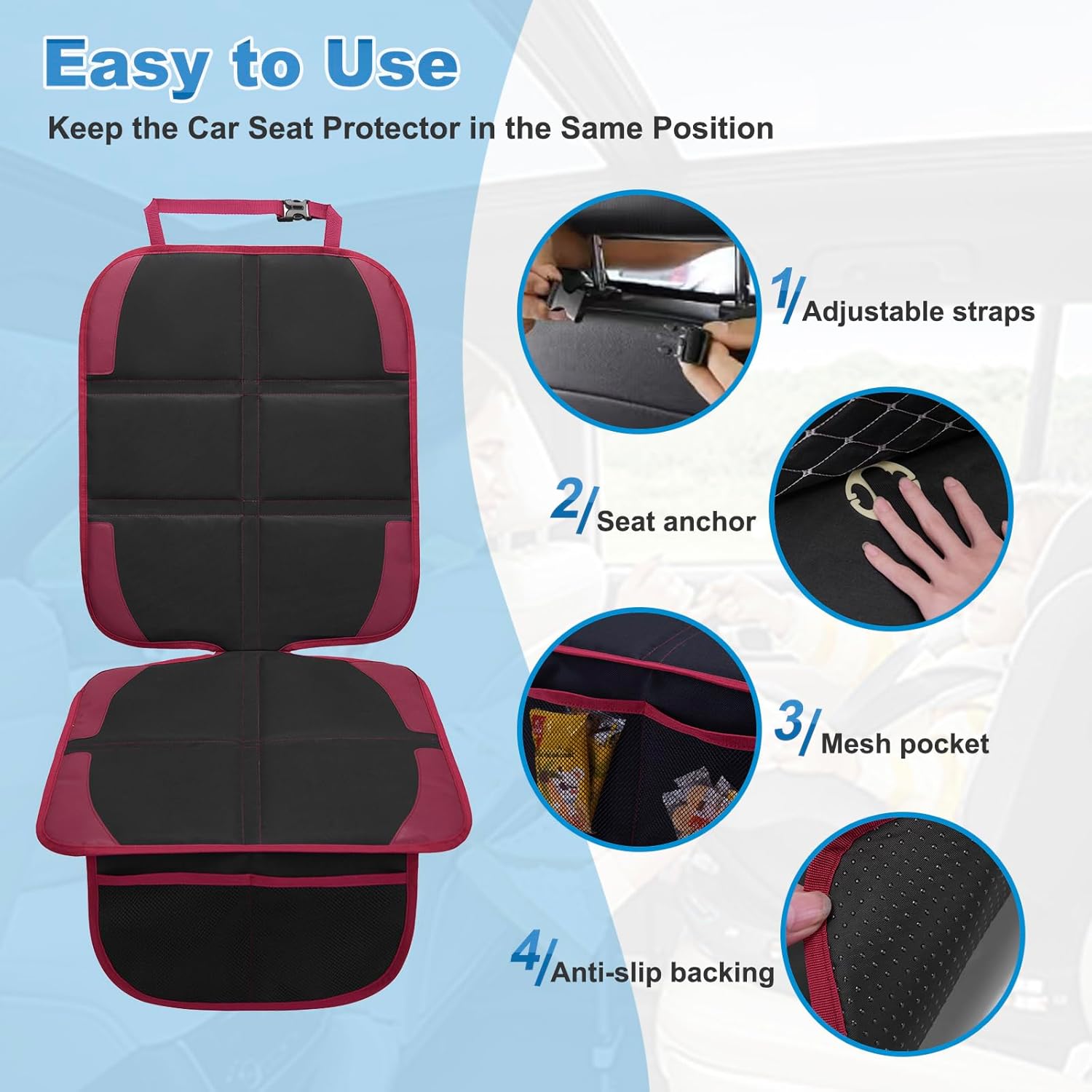 Easy to Use

Keep the Car Seat Protector in the Same Position

1/ Adjustable straps

2/ Seat anchor

3/ Mesh pocket

4/ Anti-slip backing