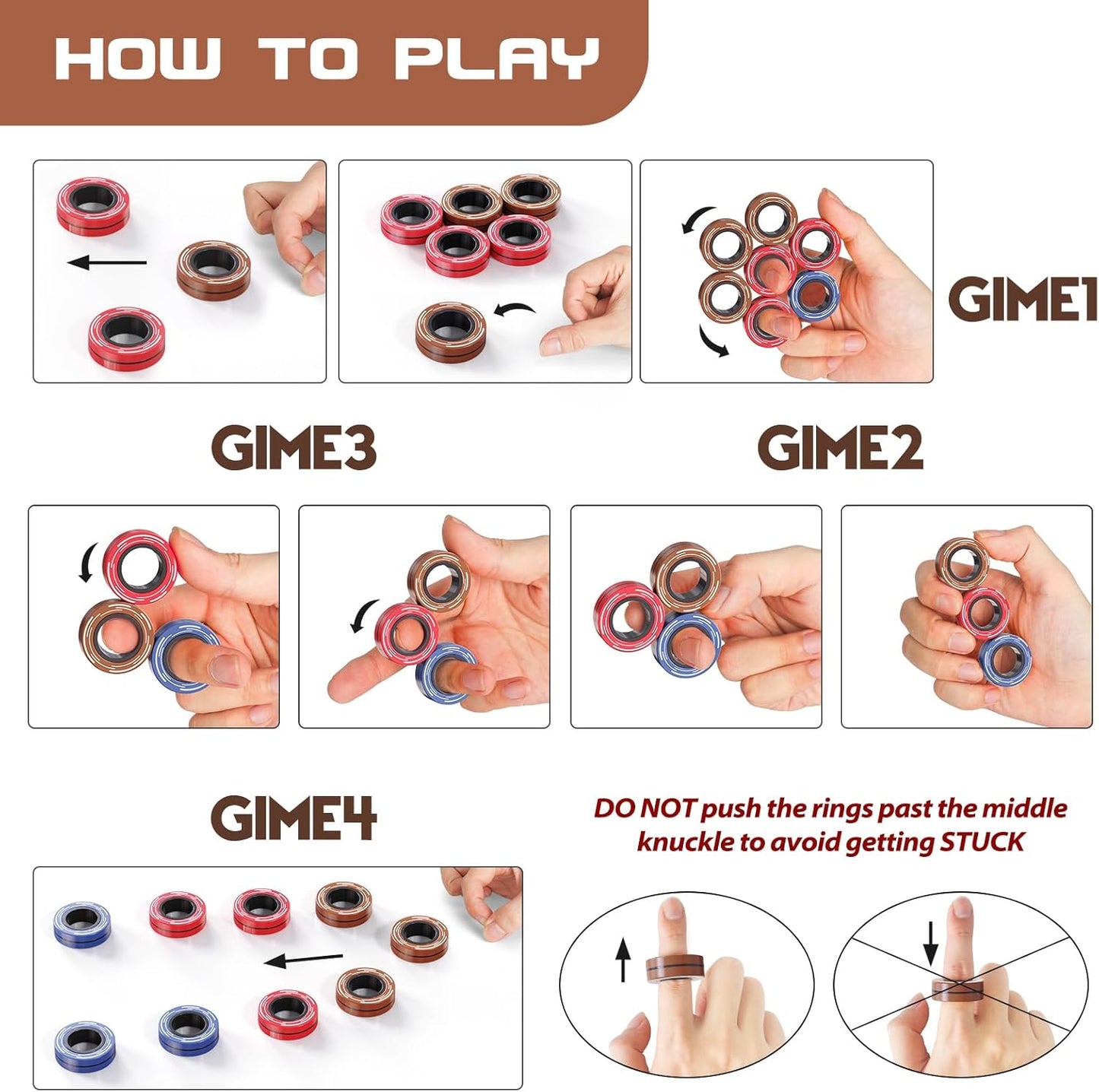 HOW TO PLAY

GIME1

GIME3

GIME2

GIME4

DO NOT push the rings past the middle knuckle to avoid getting STUCK