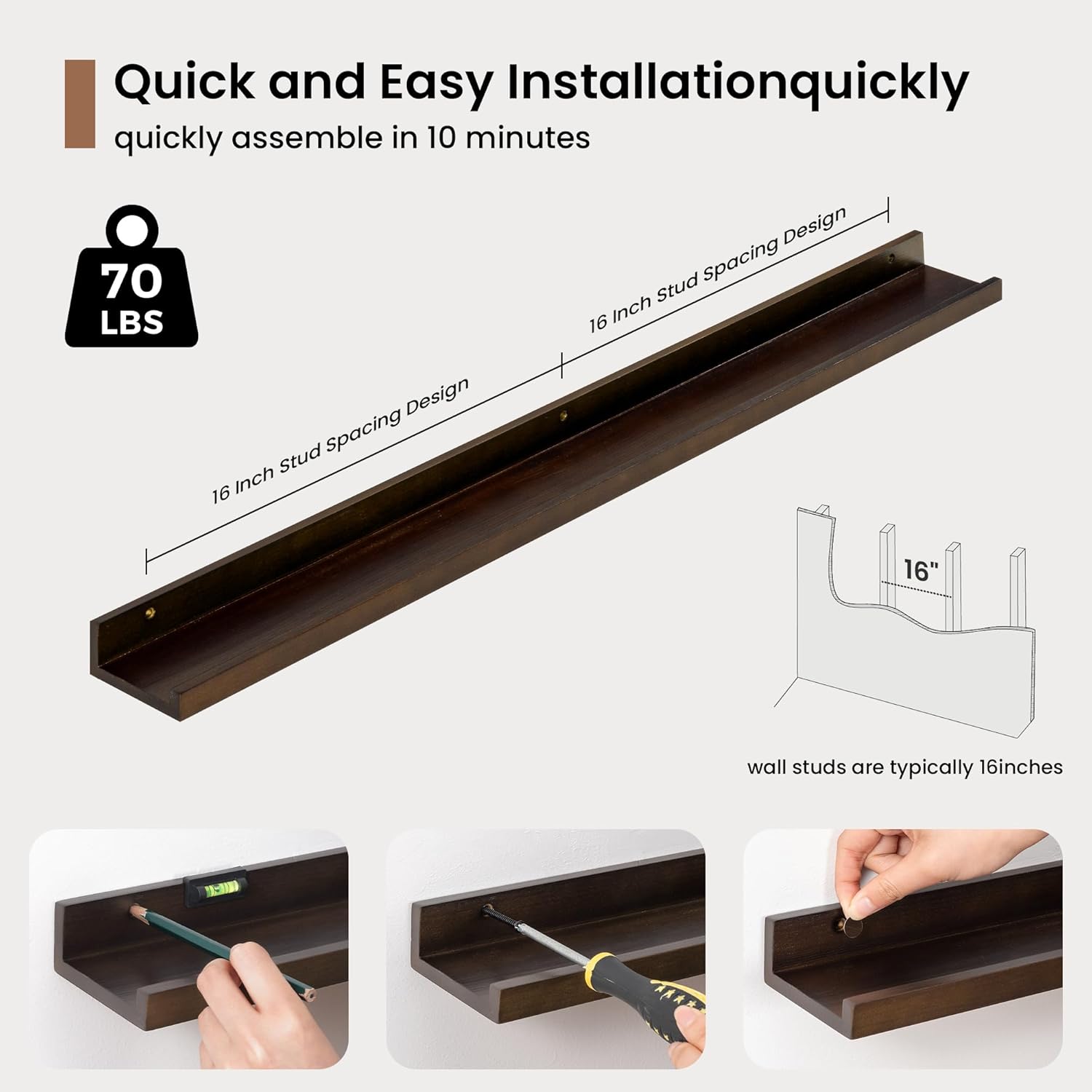 Quick and Easy Installationquickly
quickly assemble in 10 minutes

70
LBS

16 Inch Stud Spacing Design

16 Inch Stud Spacing Design

16"

wall studs are typically 16inches