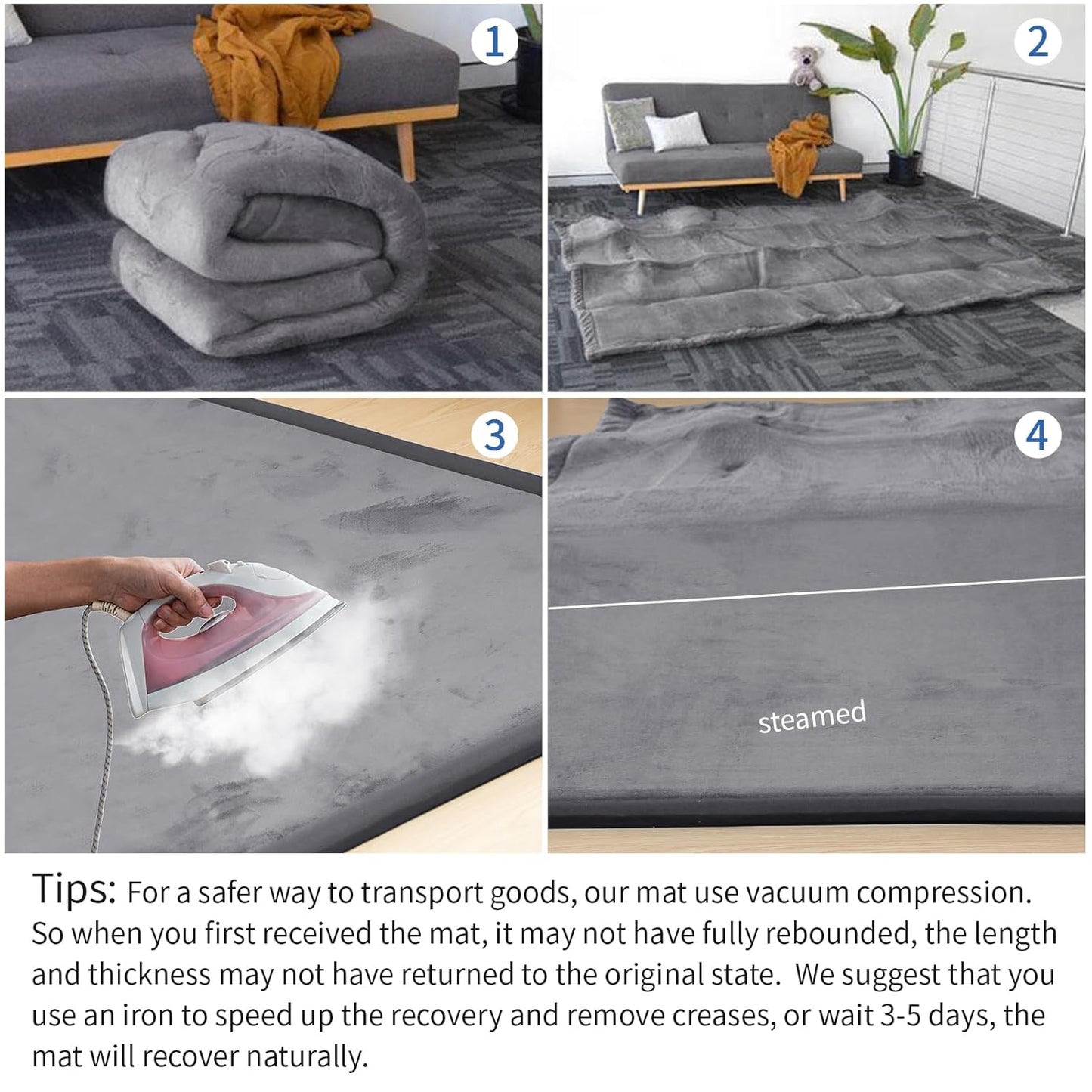 1

2

3

4

steamed

Tips: For a safer way to transport goods, our mat use vacuum compression. So when you first received the mat, it may not have fully rebounded, the length and thickness may not have returned to the original state. We suggest that you use an iron to speed up the recovery and remove creases, or wait 3-5 days, the mat will recover naturally.