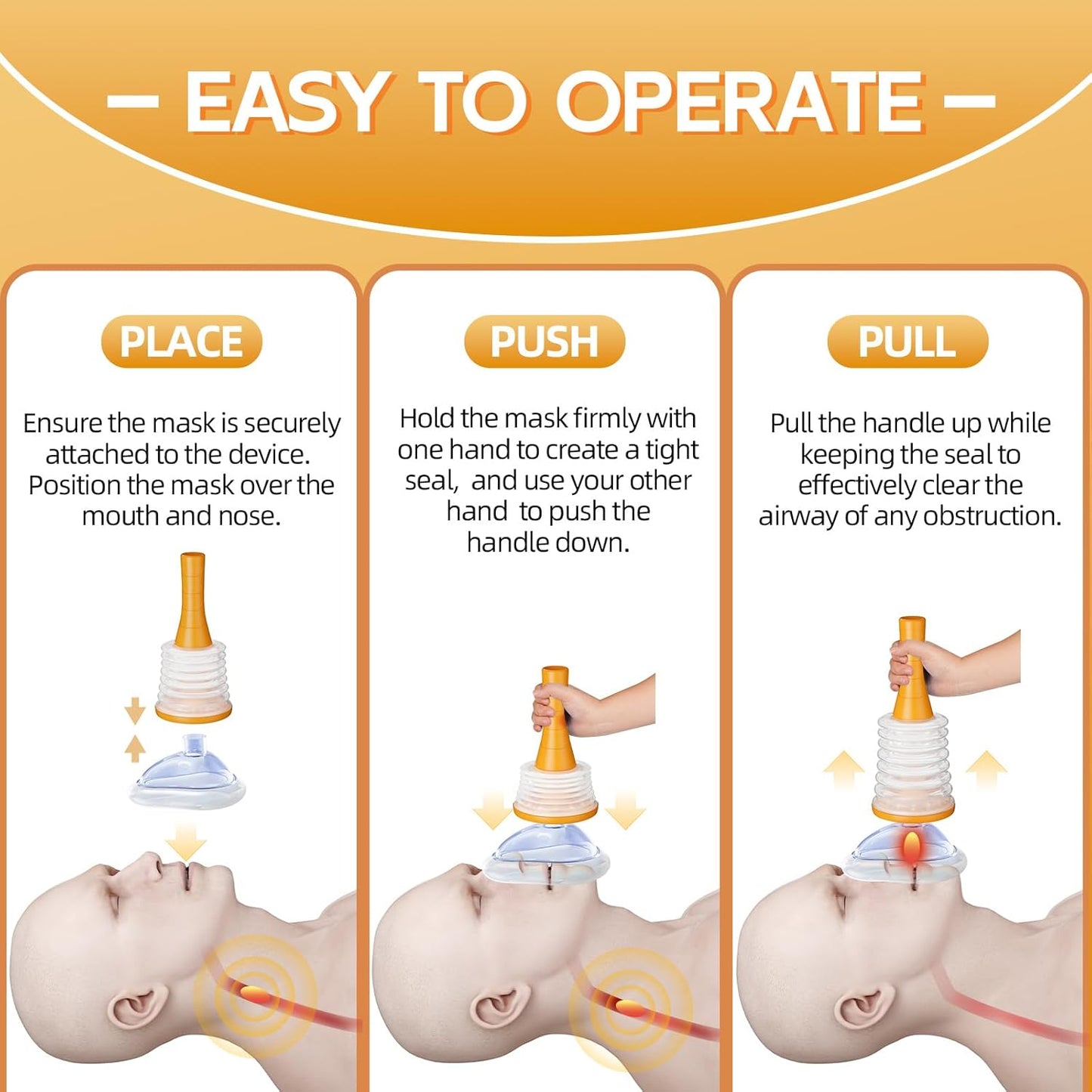 – EASY TO OPERATE –

PLACE

Ensure the mask is securely attached to the device. Position the mask over the mouth and nose.

PUSH

Hold the mask firmly with one hand to create a tight seal, and use your other hand to push the handle down.

PULL

Pull the handle up while keeping the seal to effectively clear the airway of any obstruction.