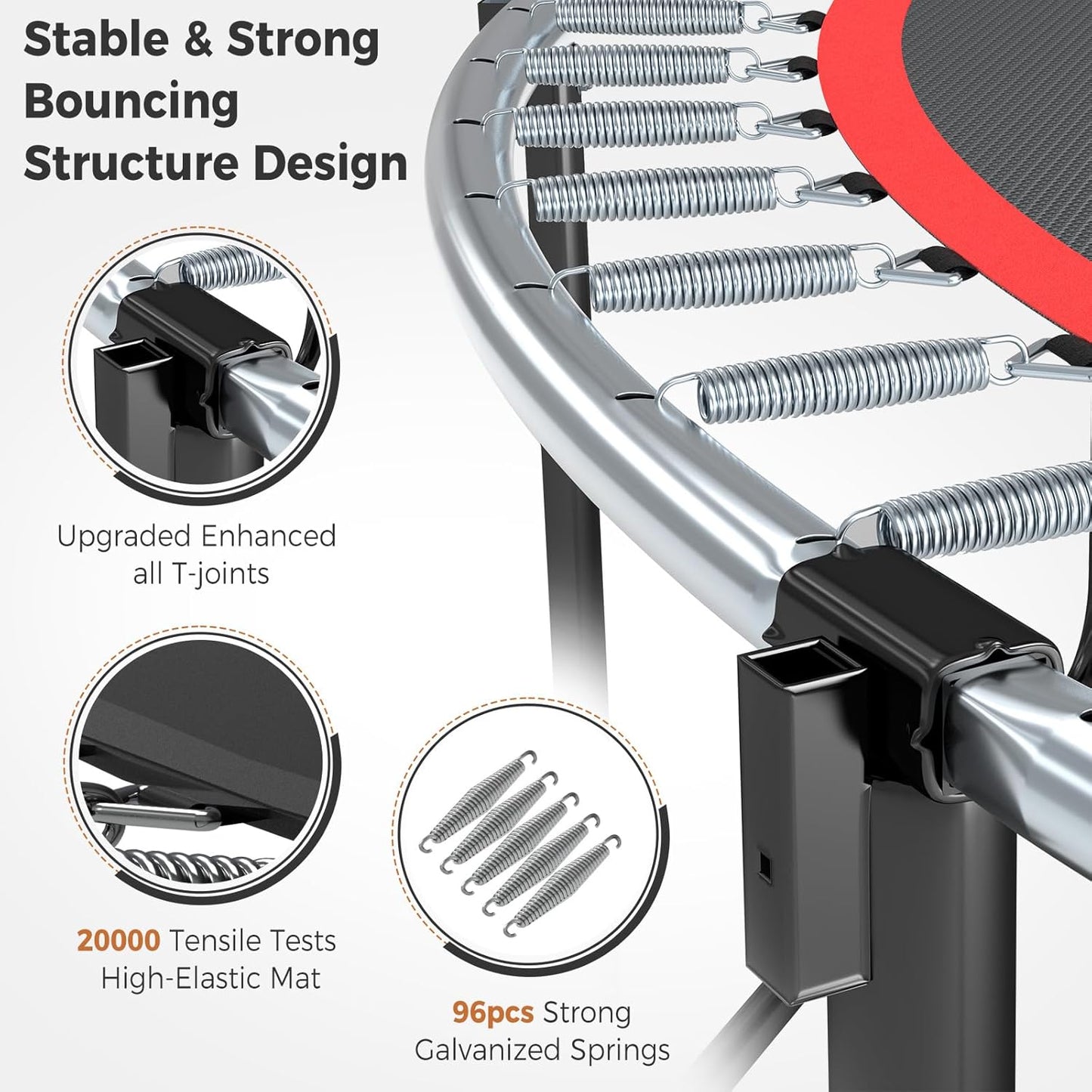 Stable & Strong Bouncing Structure Design

Upgraded Enhanced all T-joints

20000 Tensile Tests High-Elastic Mat

96pcs Strong Galvanized Springs