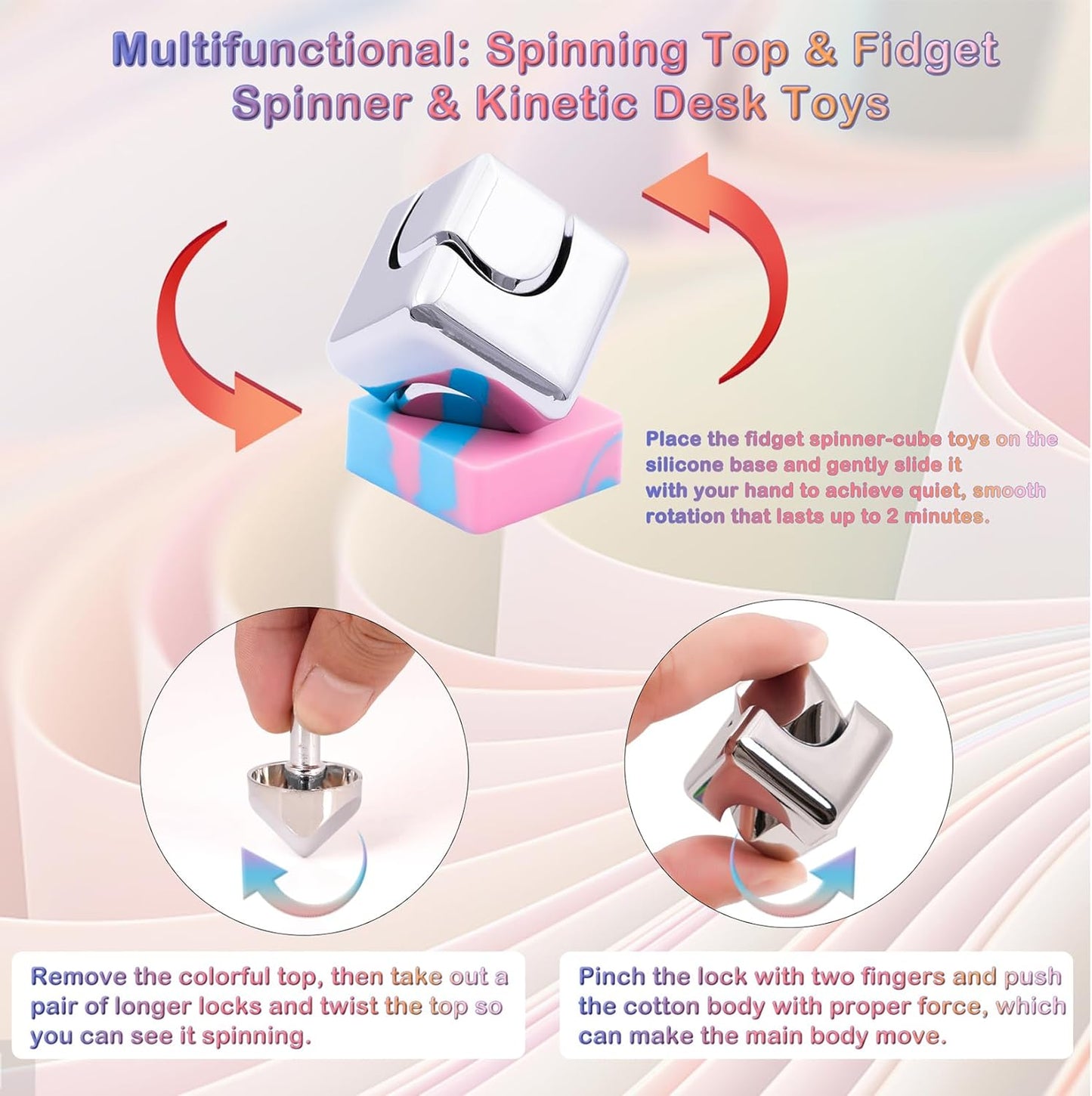 Multifunctional: Spinning Top & Fidget Spinner & Kinetic Desk Toys

Place the fidget spinner-cube toys on the silicone base and gently slide it with your hand to achieve quiet, smooth rotation that lasts up to 2 minutes.

Remove the colorful top, then take out a pair of longer locks and twist the top so you can see it spinning.

Pinch the lock with two fingers and push the cotton body with proper force, which can make the main body move.