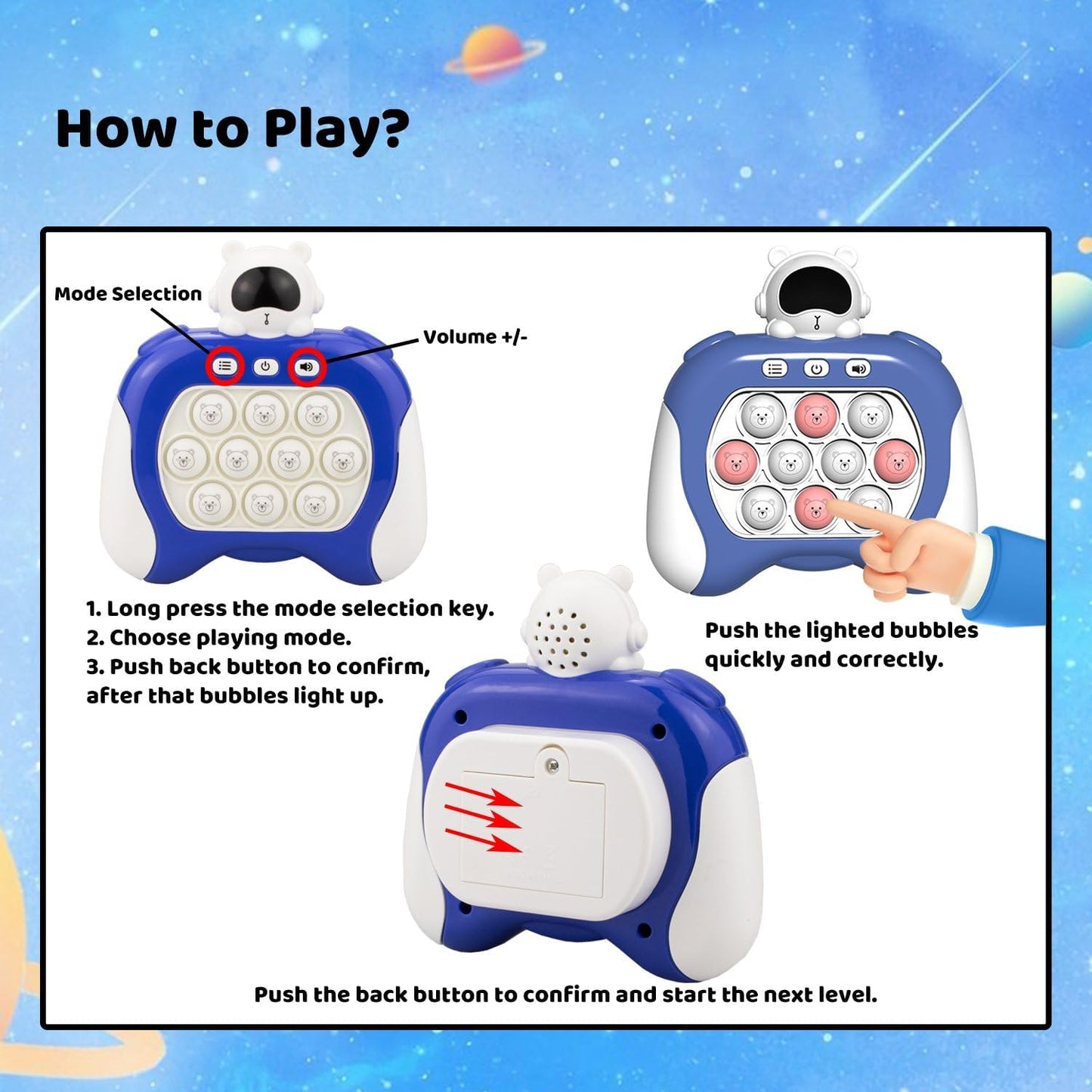 How to Play?

Mode Selection

Volume +/-

1. Long press the mode selection key.
2. Choose playing mode.
3. Push back button to confirm, after that bubbles light up.

Push the lighted bubbles quickly and correctly.

Push the back button to confirm and start the next level.