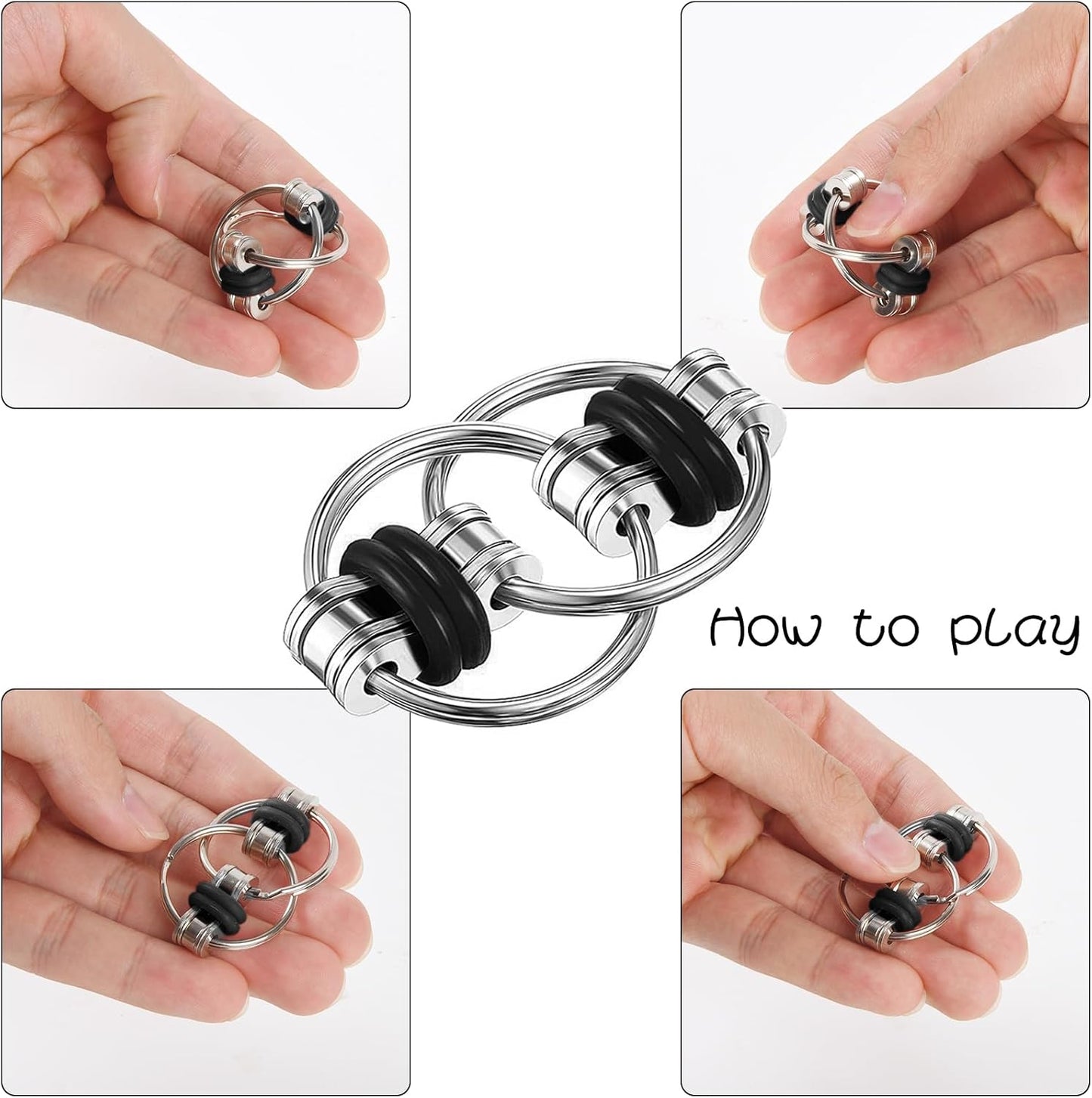 How to play