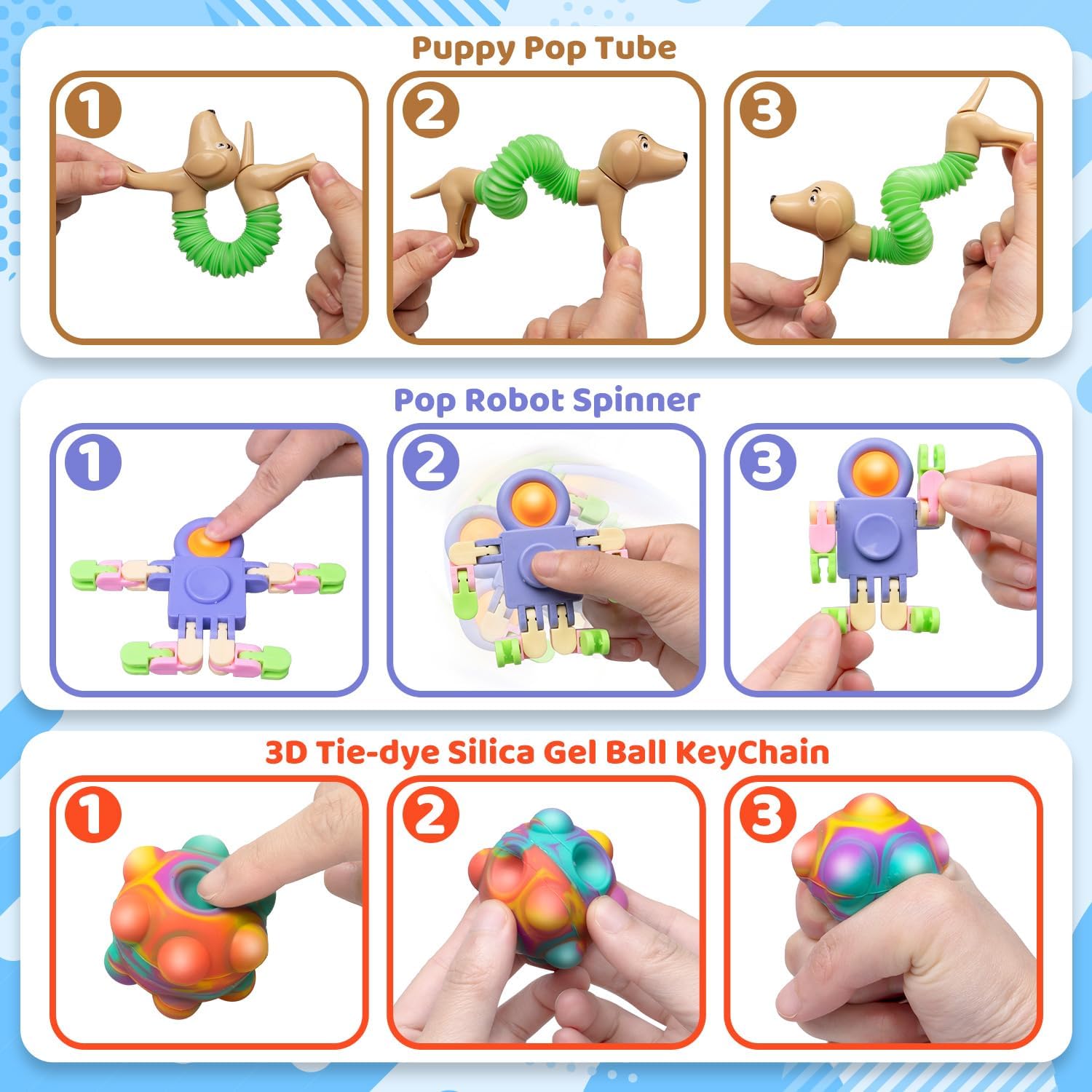 Puppy Pop Tube

1

2

3

Pop Robot Spinner

1

2

3

3D Tie-dye Silica Gel Ball KeyChain

1

2

3