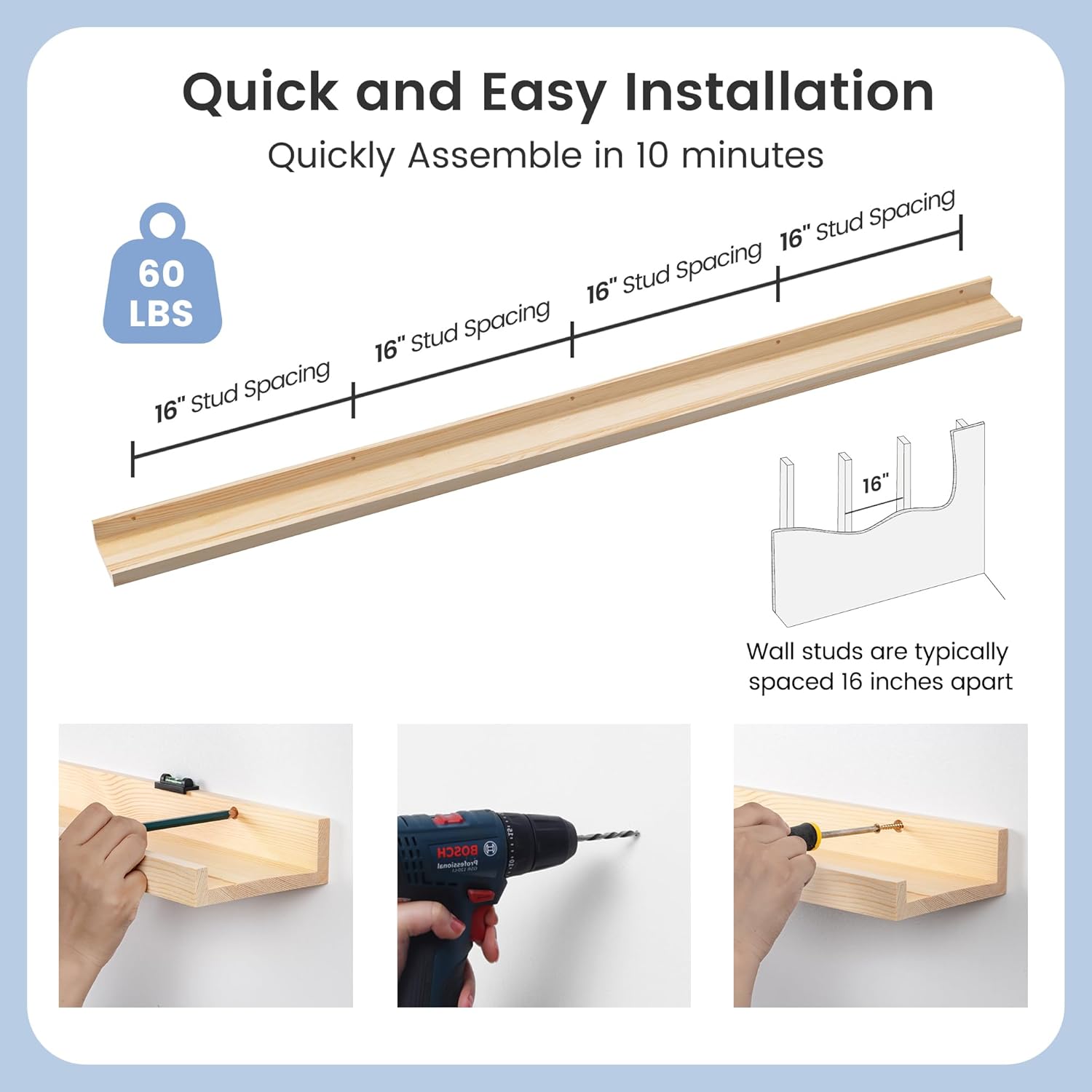 Quick and Easy Installation

Quickly Assemble in 10 minutes

60 LBS

16" Stud Spacing

16" Stud Spacing

16" Stud Spacing

16" Stud Spacing

16"

Wall studs are typically spaced 16 inches apart

BOSCH Professional