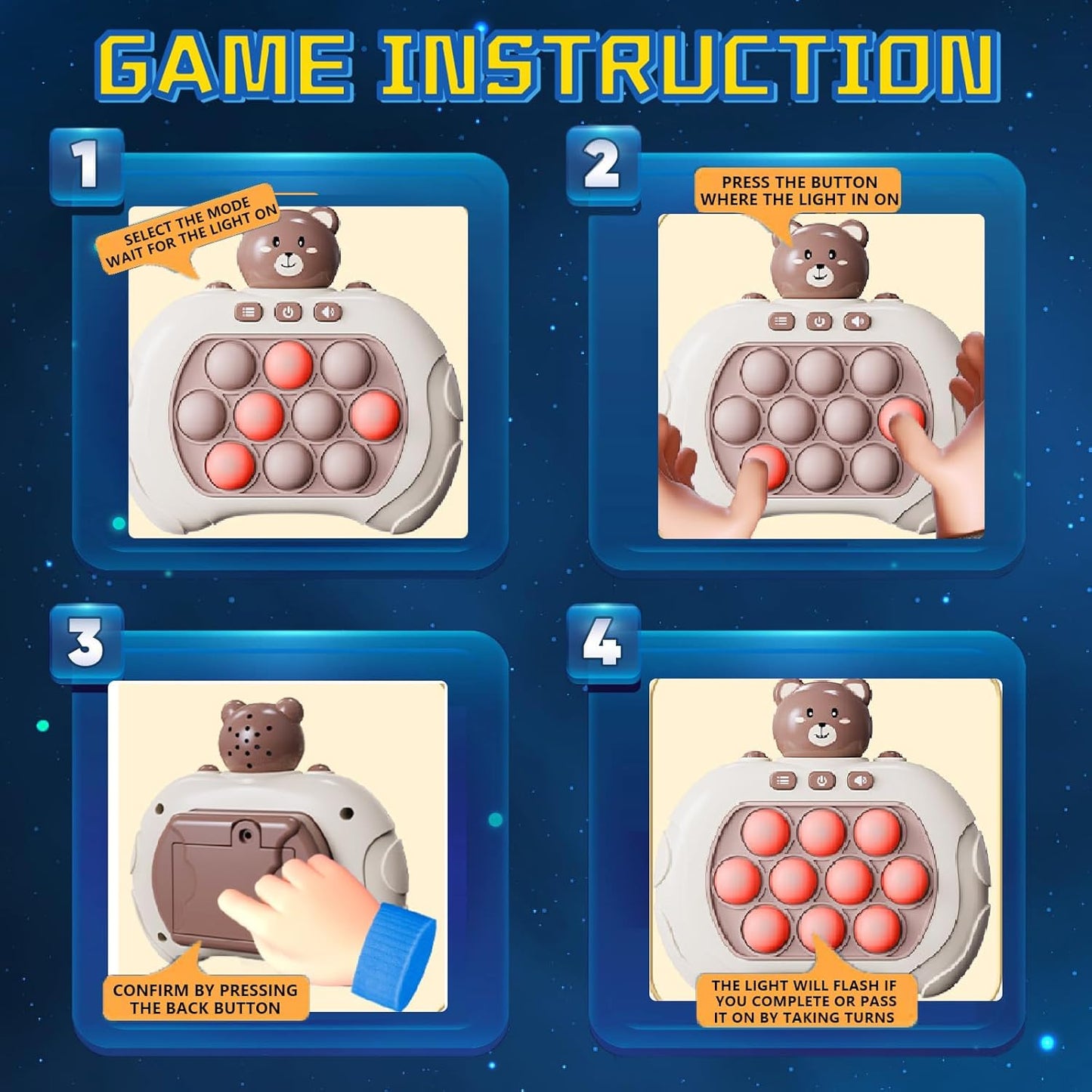 GAME INSTRUCTION

1

SELECT THE MODE WAIT FOR THE LIGHT ON

2

PRESS THE BUTTON WHERE THE LIGHT IN ON

3

CONFIRM BY PRESSING THE BACK BUTTON

4

THE LIGHT WILL FLASH IF YOU COMPLETE OR PASS IT ON BY TAKING TURNS