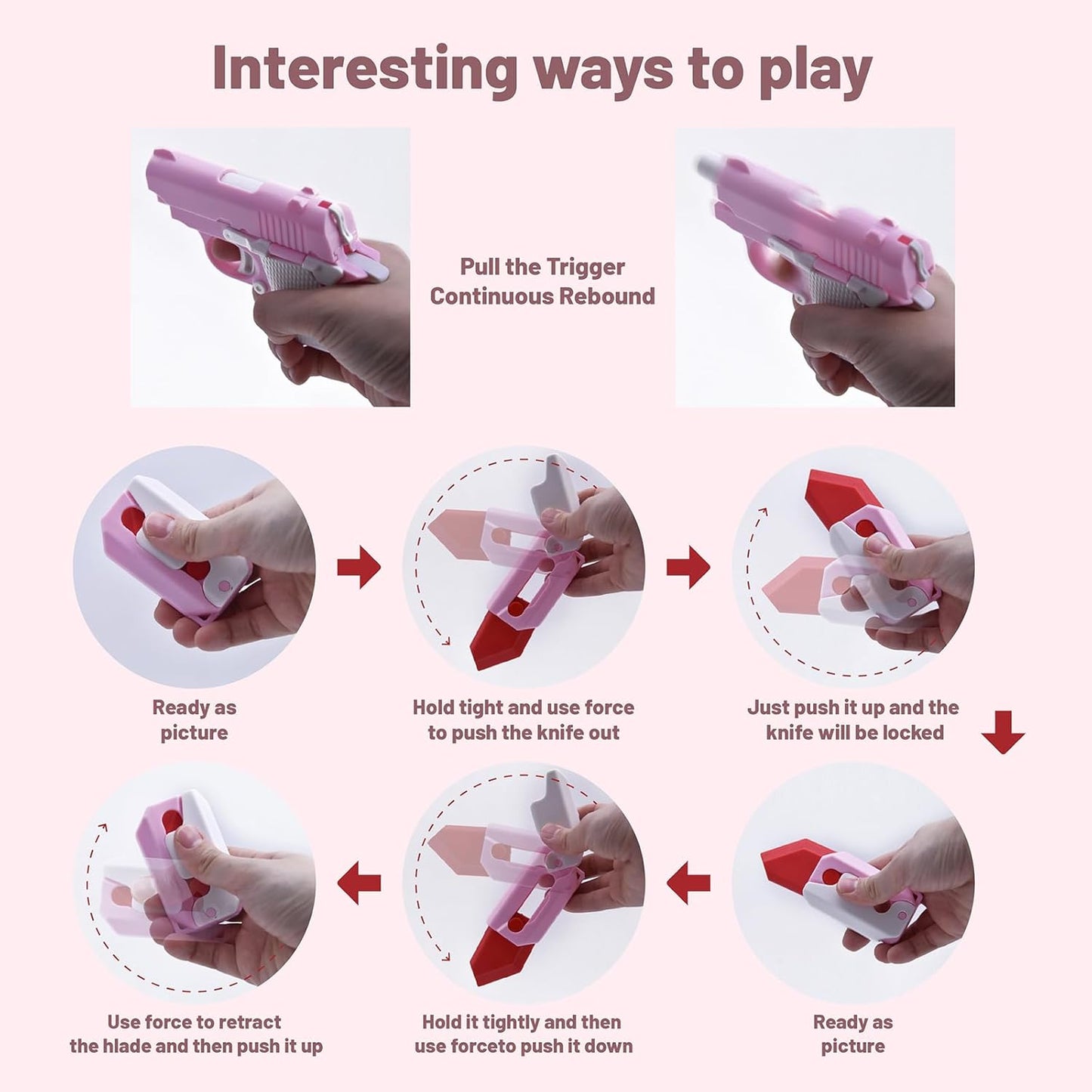 Interesting ways to play

Pull the Trigger
Continuous Rebound

Ready as
picture

Hold tight and use force
to push the knife out

Just push it up and the
knife will be locked

Ready as
picture

Hold it tightly and then
use forceto push it down

Use force to retract
the hlade and then push it up