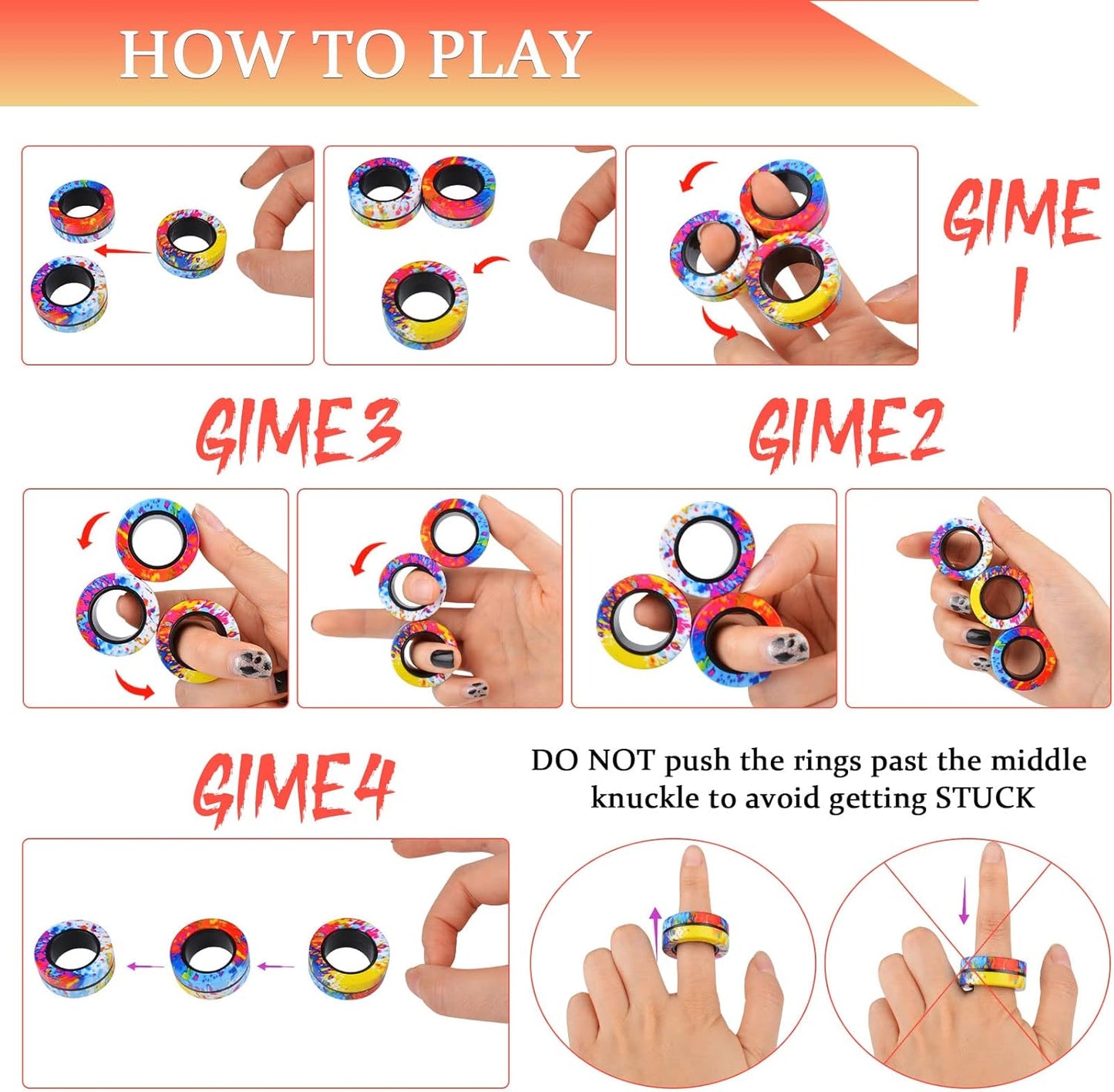 HOW TO PLAY

GIME 1

GIME3

GIME2

GIME4

DO NOT push the rings past the middle knuckle to avoid getting STUCK