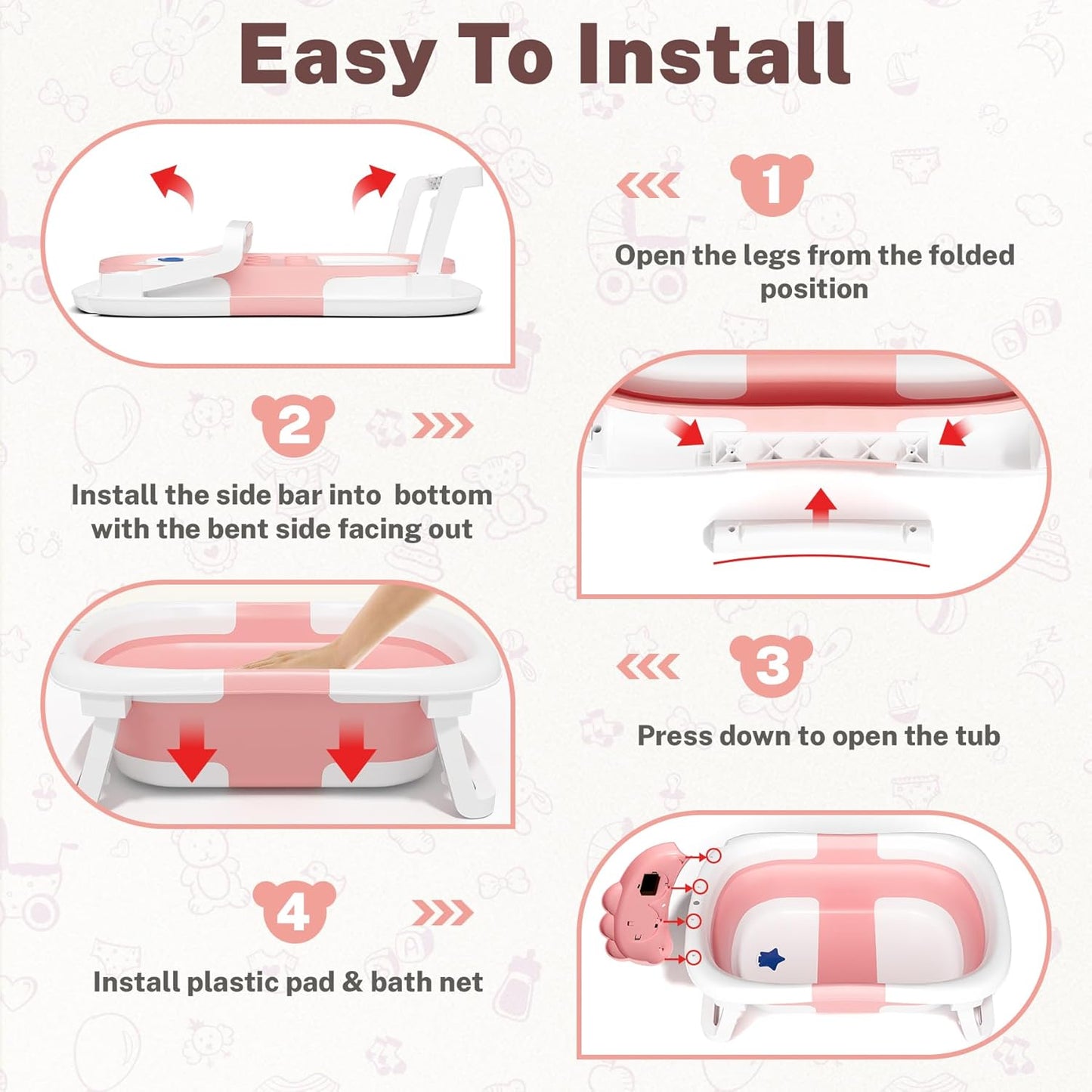 Easy To Install

1

Open the legs from the folded position

2

Install the side bar into bottom with the bent side facing out

3

Press down to open the tub

4

Install plastic pad & bath net