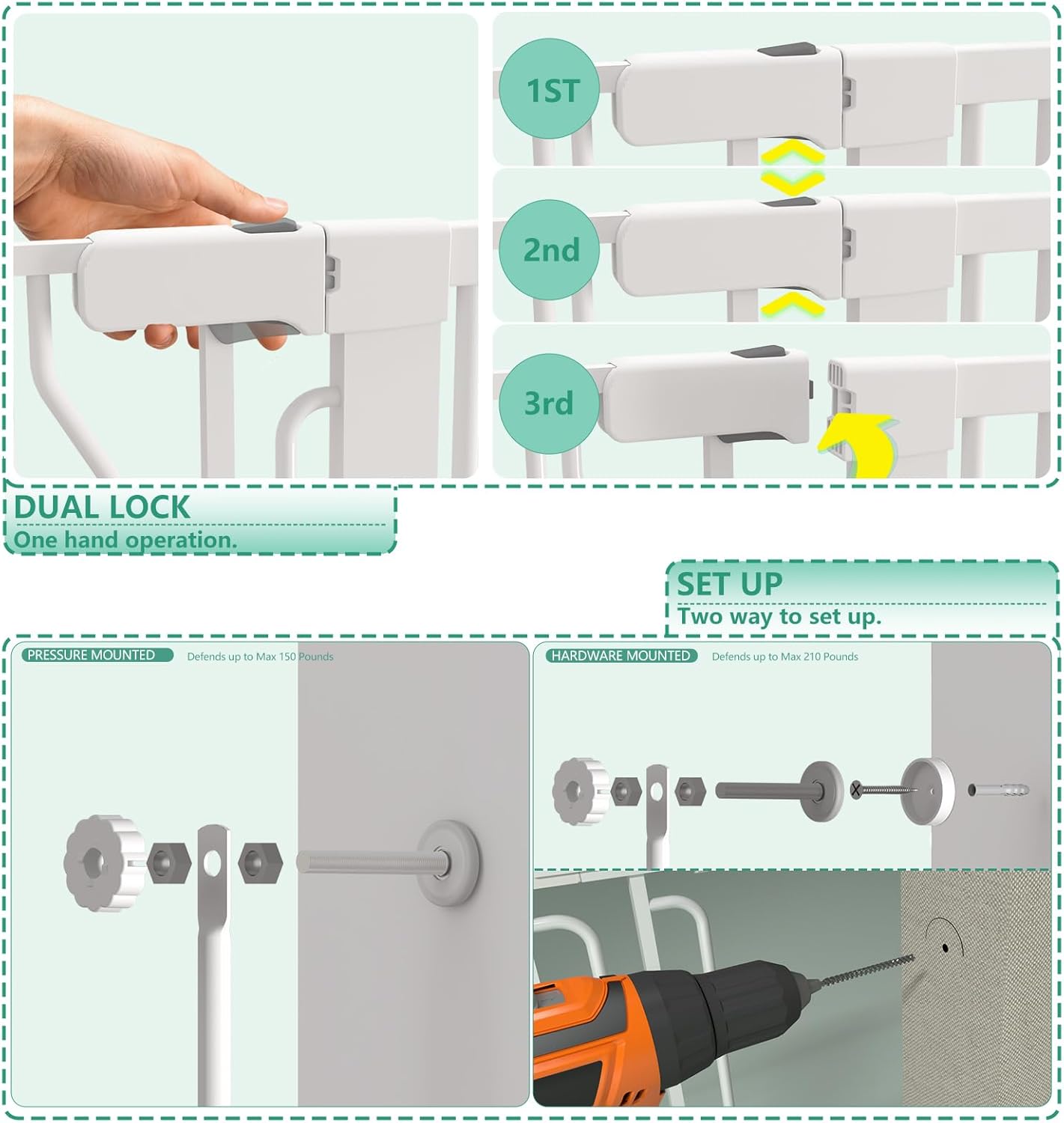 1ST

2nd

3rd

DUAL LOCK
One hand operation.

SET UP
Two way to set up.

PRESSURE MOUNTED Defends up to Max 150 Pounds

HARDWARE MOUNTED Defends up to Max 210 Pounds