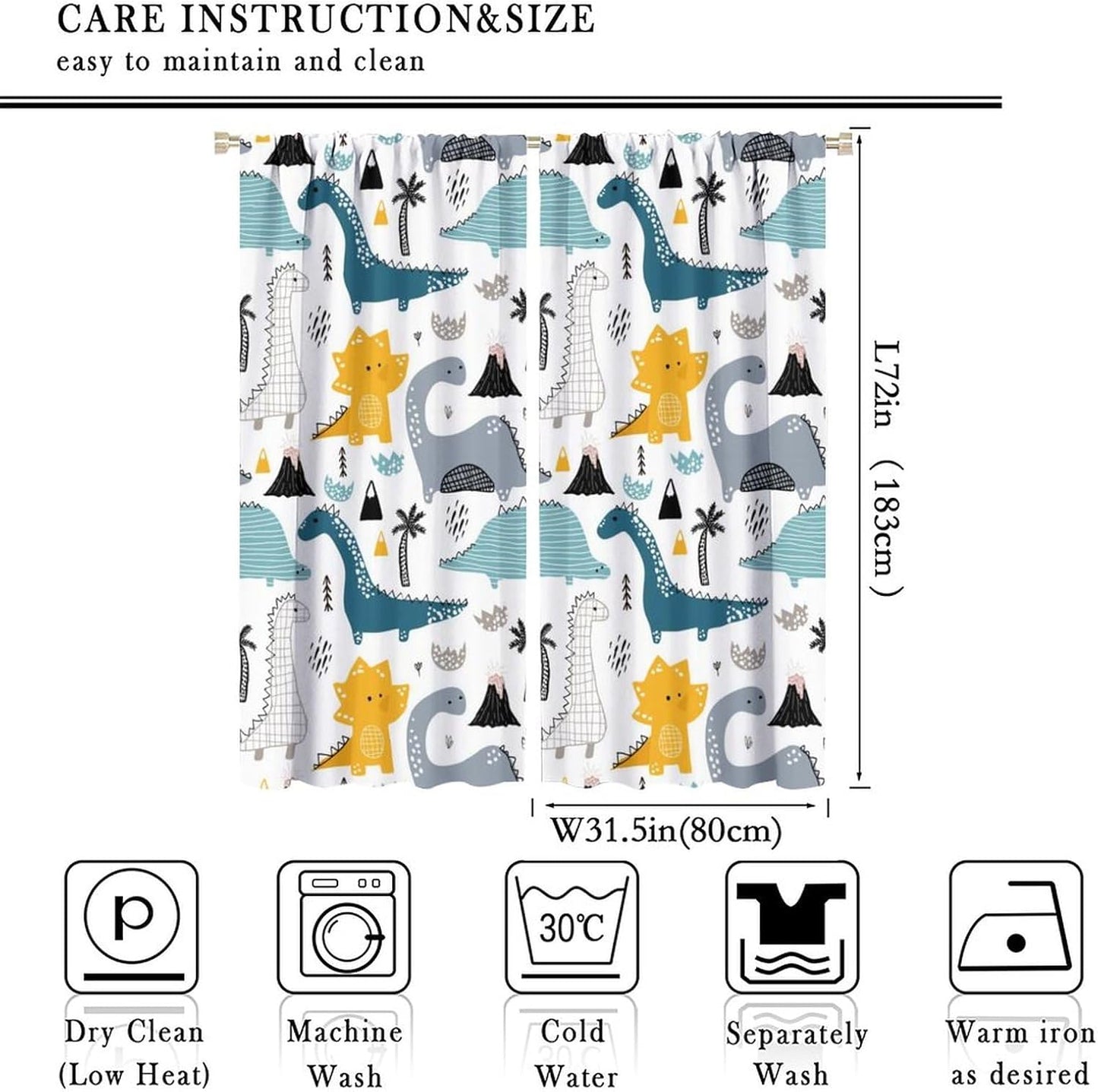 CARE INSTRUCTION&SIZE
easy to maintain and clean

L72in （183cm）

W31.5in(80cm)

P

30℃

Dry Clean
(Low Heat)

Machine
Wash

Cold
Water

Separately
Wash

Warm iron
as desired