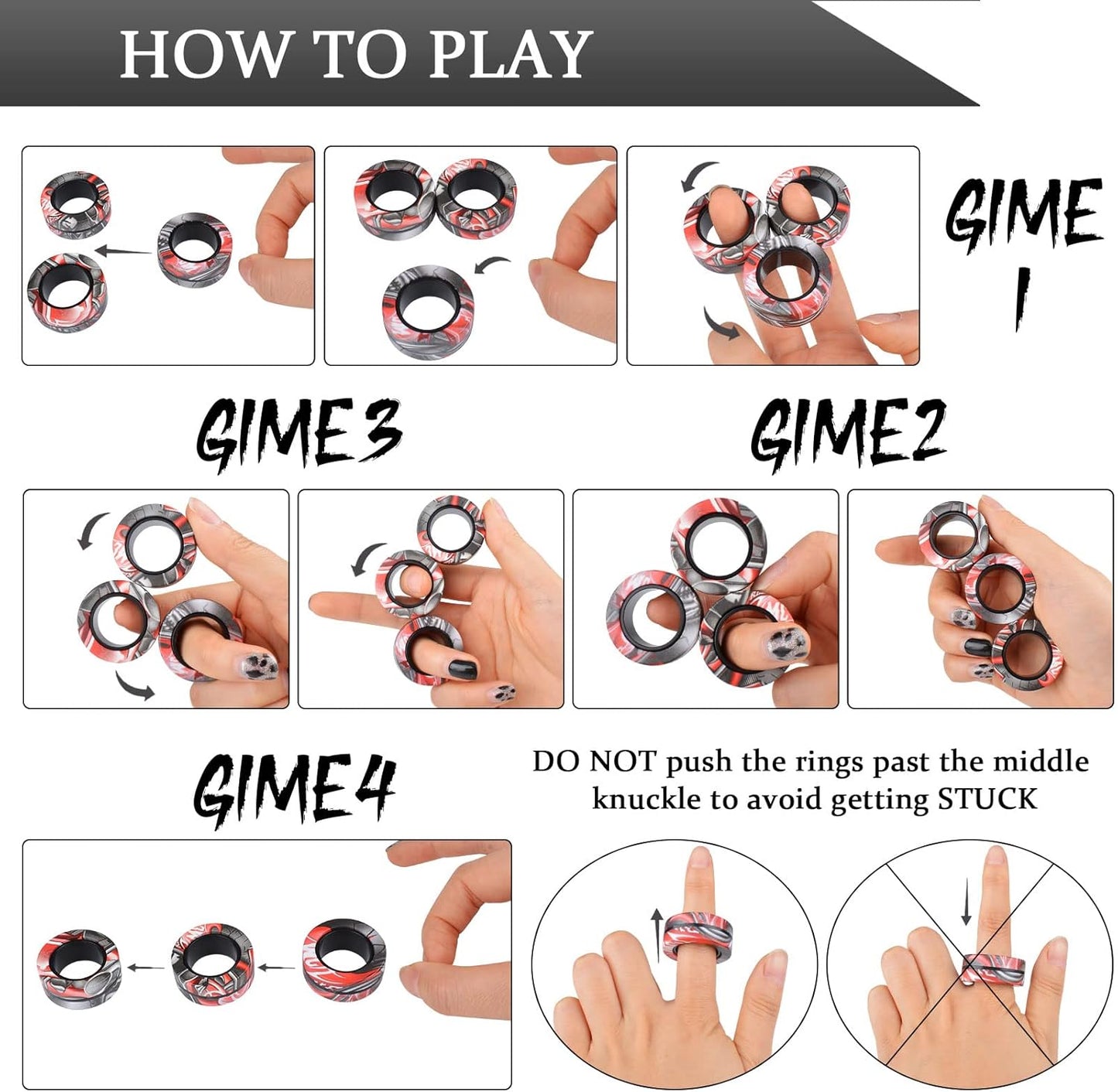 HOW TO PLAY

GIME 1

GIME3

GIME2

GIME4

DO NOT push the rings past the middle knuckle to avoid getting STUCK