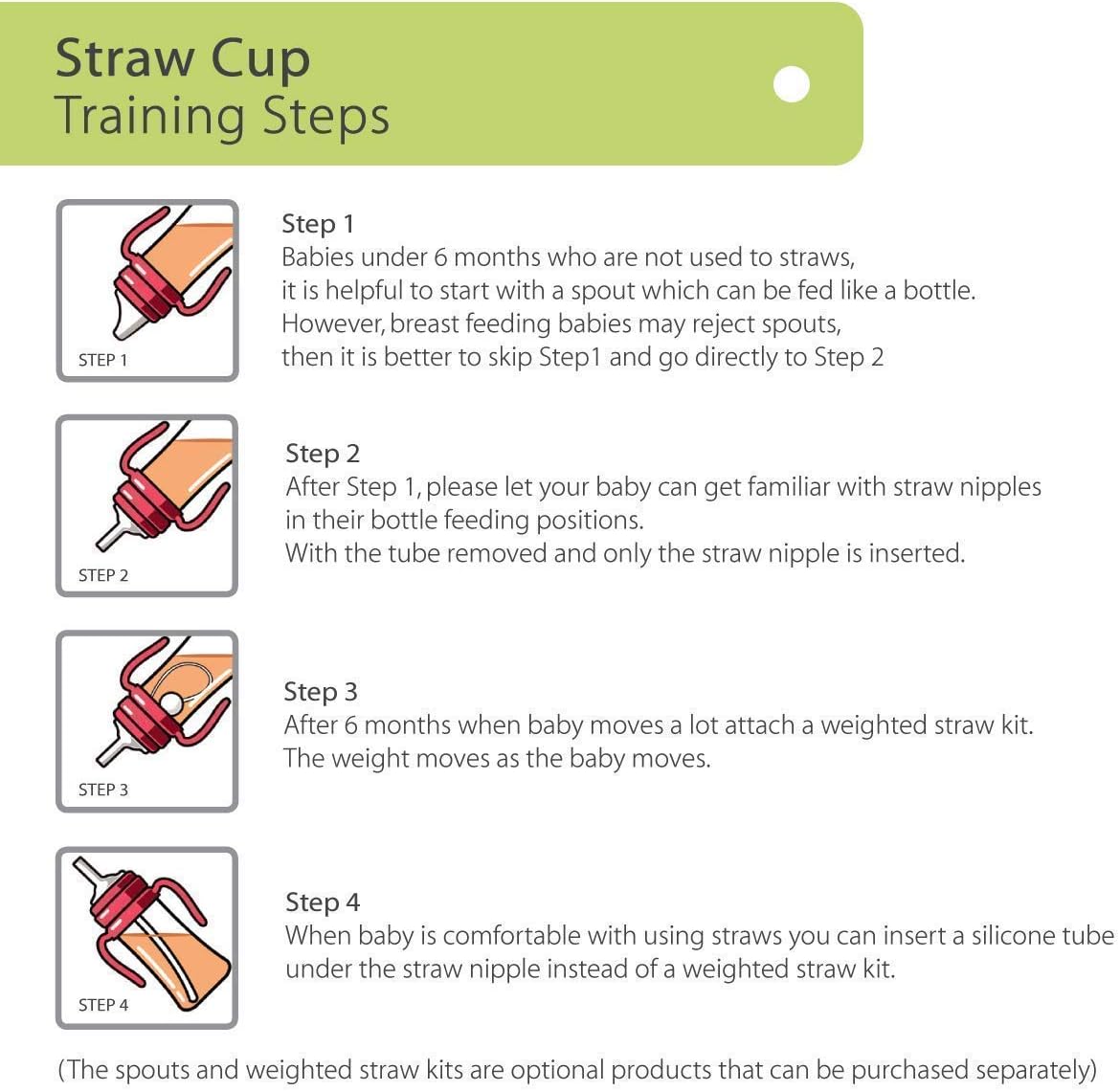 Straw Cup
Training Steps

STEP 1

Step 1
Babies under 6 months who are not used to straws, it is helpful to start with a spout which can be fed like a bottle. However, breast feeding babies may reject spouts, then it is better to skip Step1 and go directly to Step 2

STEP 2

Step 2
After Step 1, please let your baby can get familiar with straw nipples in their bottle feeding positions.
With the tube removed and only the straw nipple is inserted.

STEP 3

Step 3
After 6 months when baby moves a lot attach a weighted straw kit.
The weight moves as the baby moves.

STEP 4

Step 4
When baby is comfortable with using straws you can insert a silicone tube under the straw nipple instead of a weighted straw kit.

(The spouts and weighted straw kits are optional products that can be purchased separately)