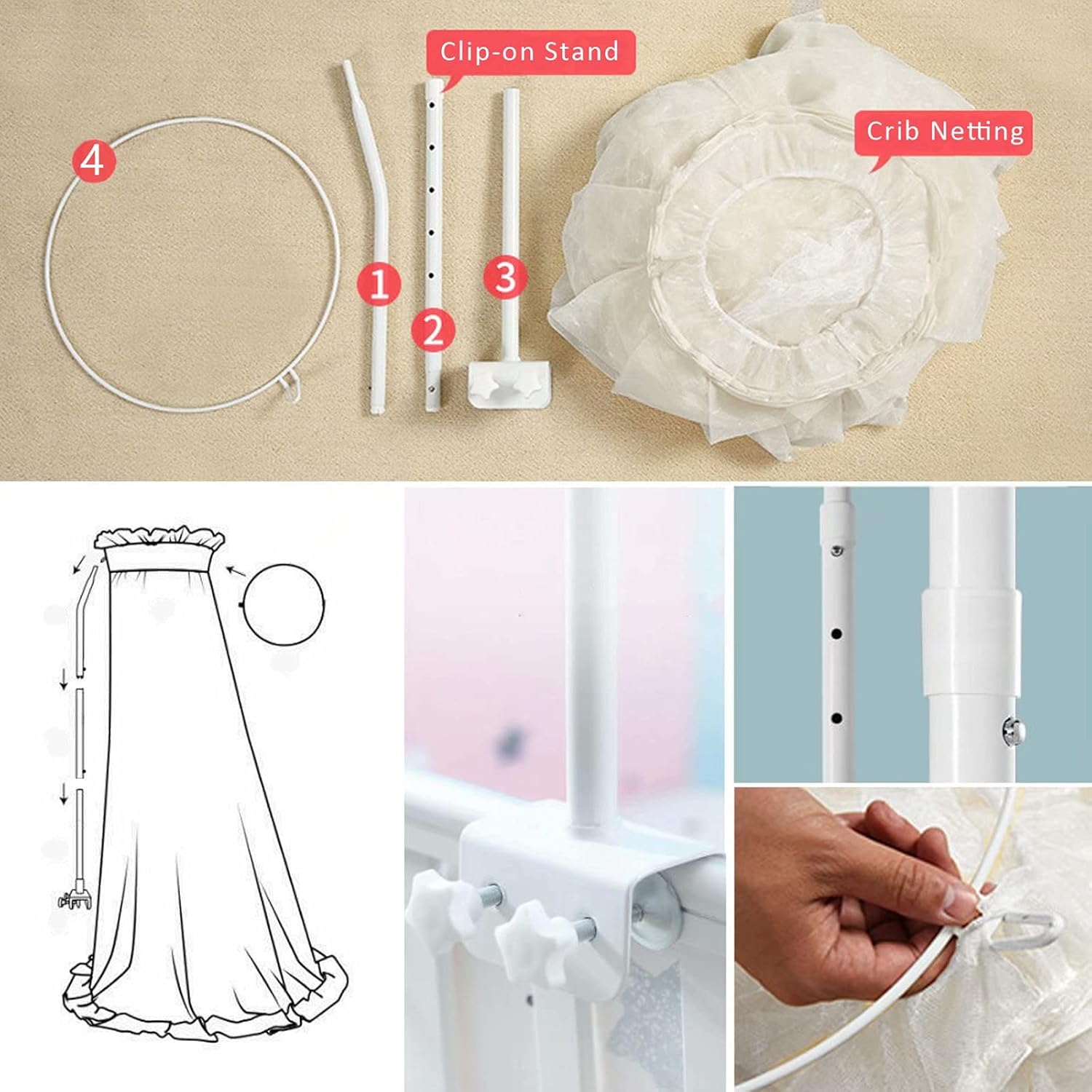 Clip-on Stand

Crib Netting

4

1

2

3