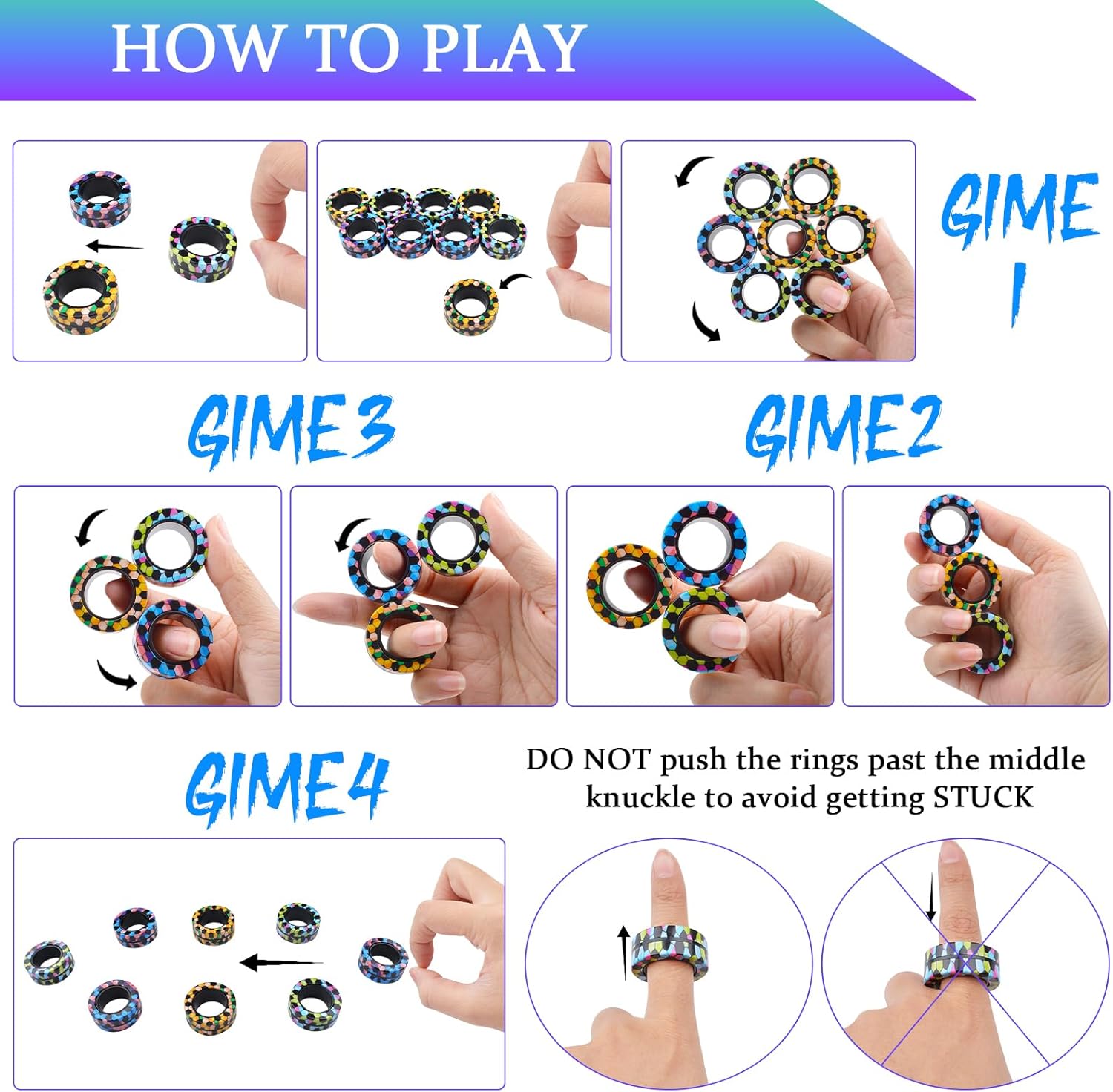 HOW TO PLAY

GIME 1

GIME3

GIME2

GIME4

DO NOT push the rings past the middle knuckle to avoid getting STUCK