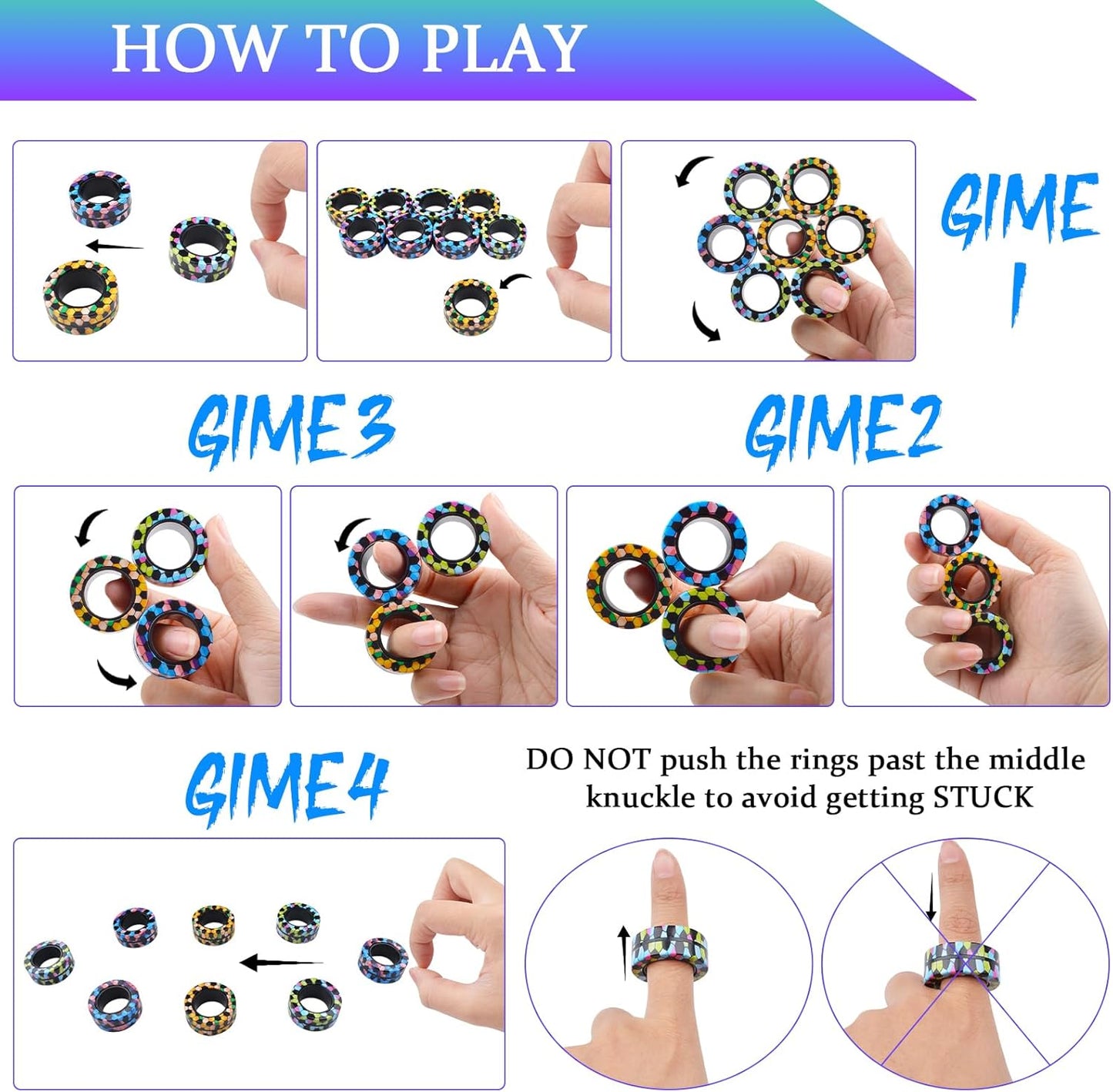 HOW TO PLAY

GIME 1

GIME3

GIME2

GIME4

DO NOT push the rings past the middle knuckle to avoid getting STUCK