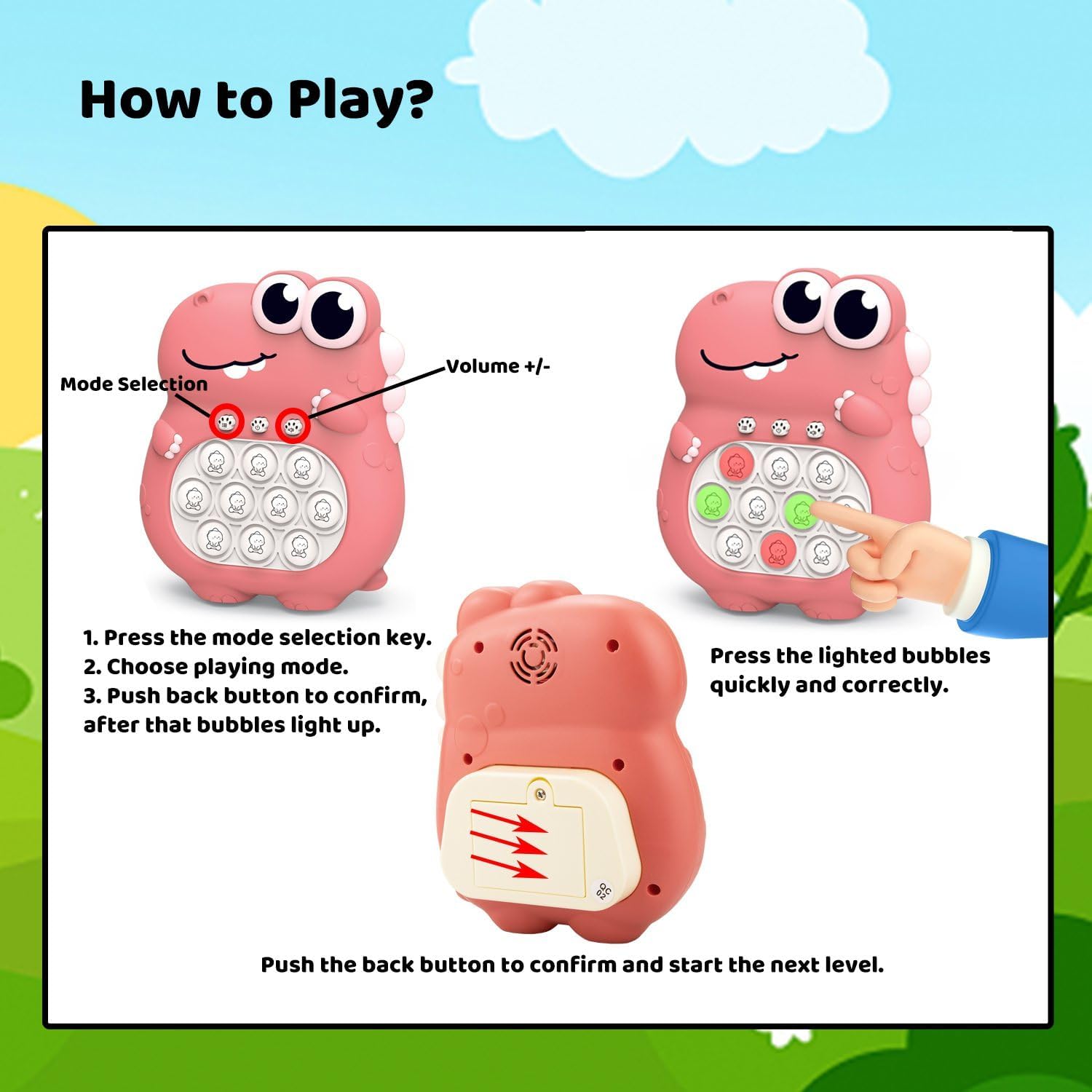 How to Play?

Mode Selection

Volume +/-

1. Press the mode selection key.
2. Choose playing mode.
3. Push back button to confirm, after that bubbles light up.

Press the lighted bubbles quickly and correctly.

QC 02

Push the back button to confirm and start the next level.