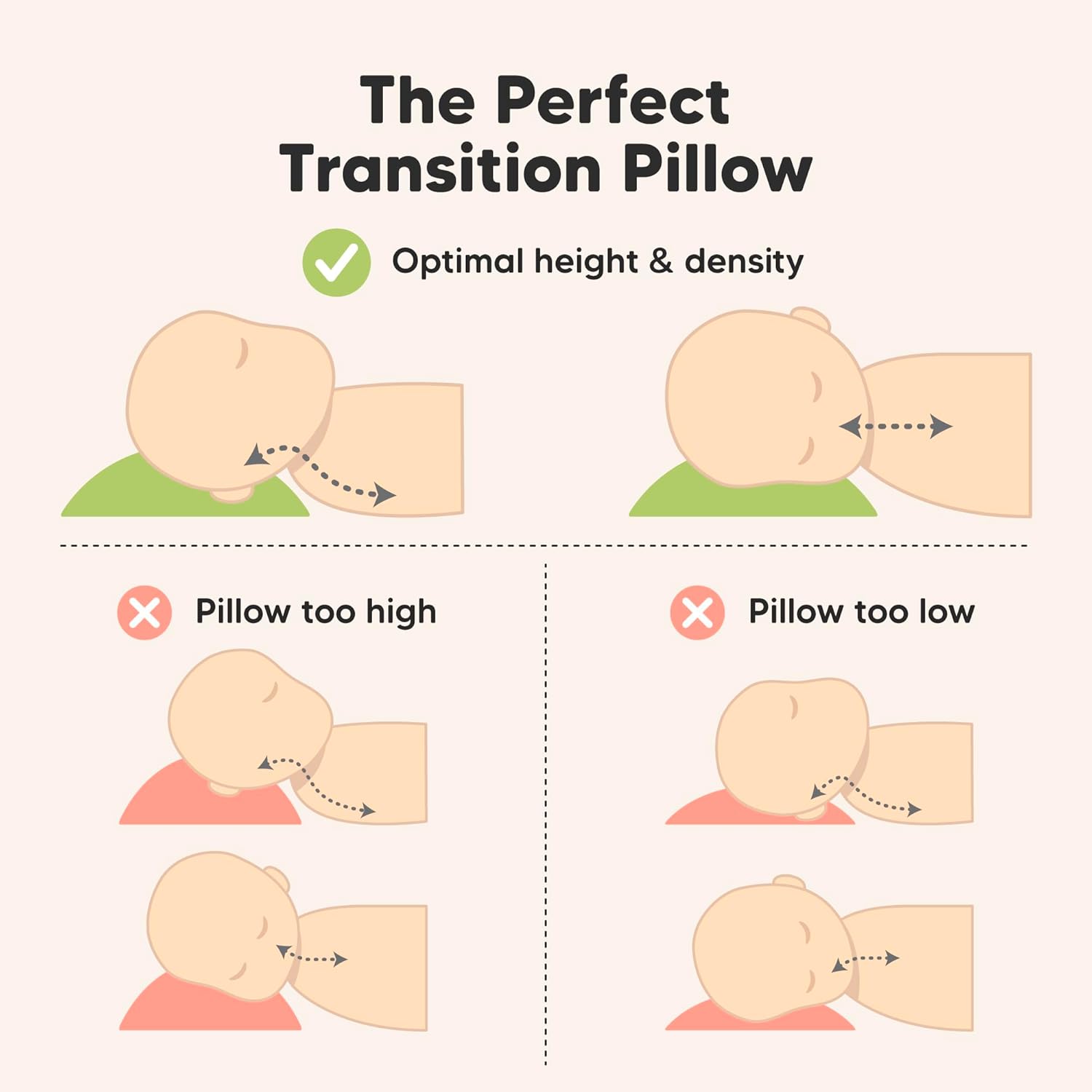 The Perfect Transition Pillow

Optimal height & density

Pillow too high

Pillow too low