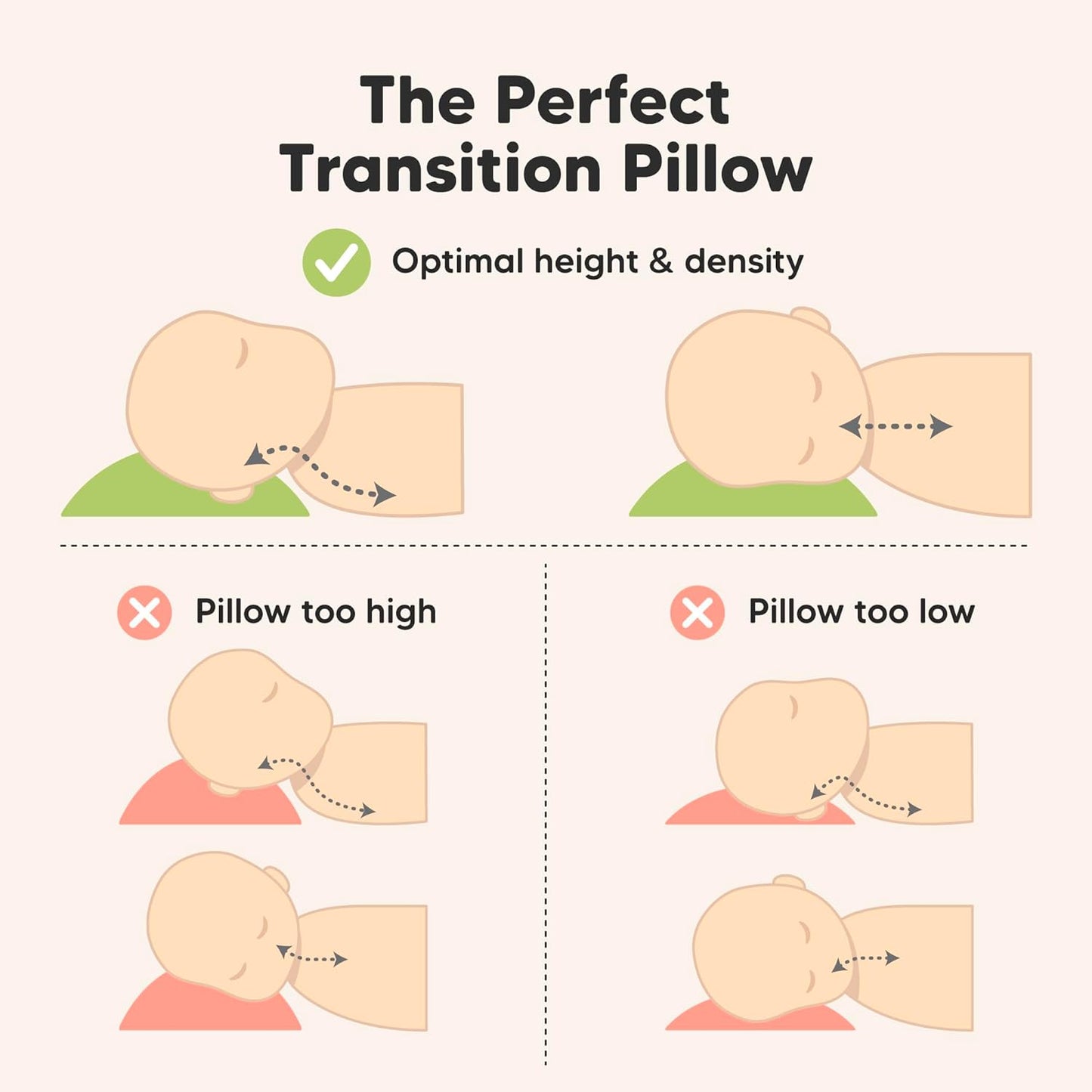 The Perfect Transition Pillow

Optimal height & density

Pillow too high

Pillow too low