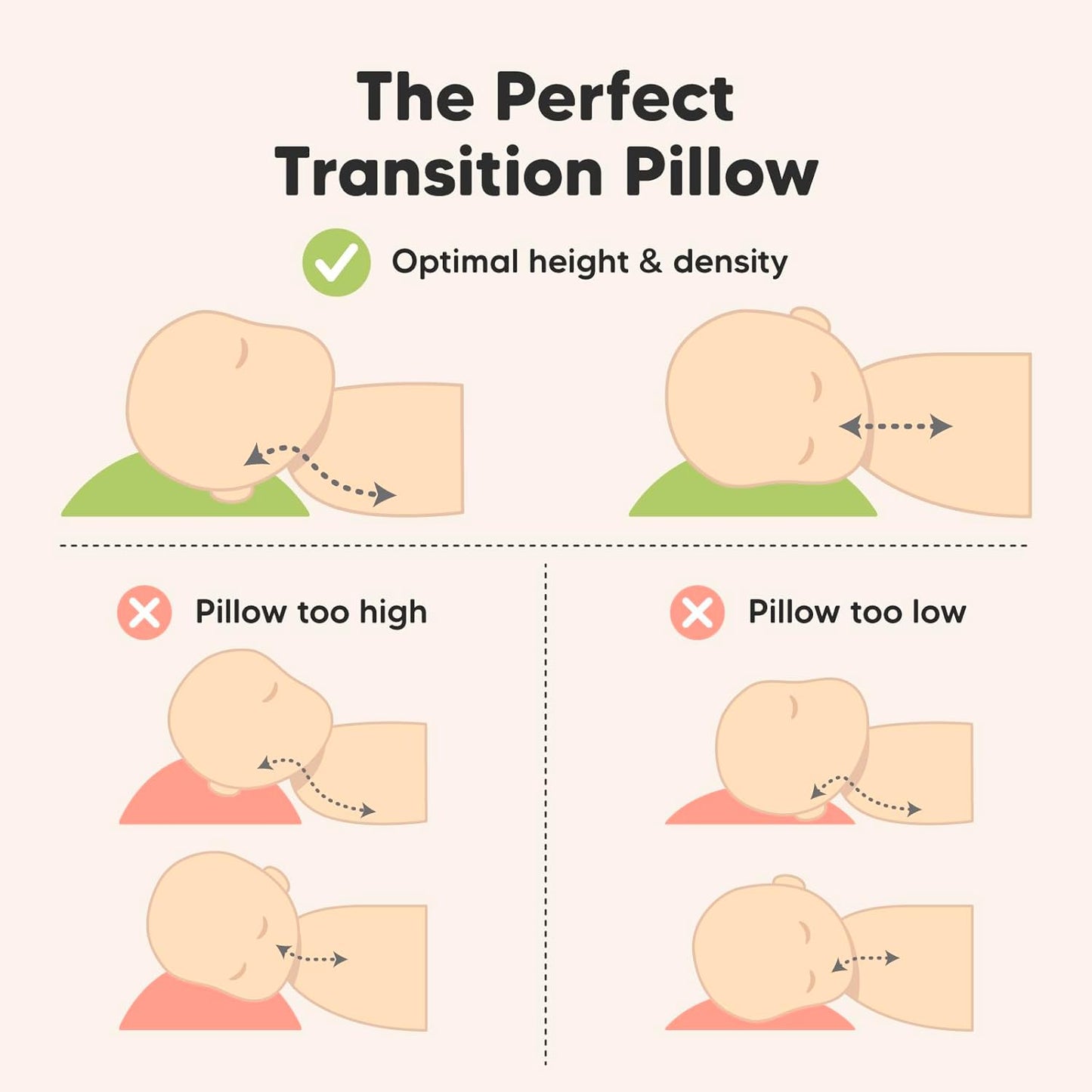 The Perfect Transition Pillow

Optimal height & density

Pillow too high

Pillow too low