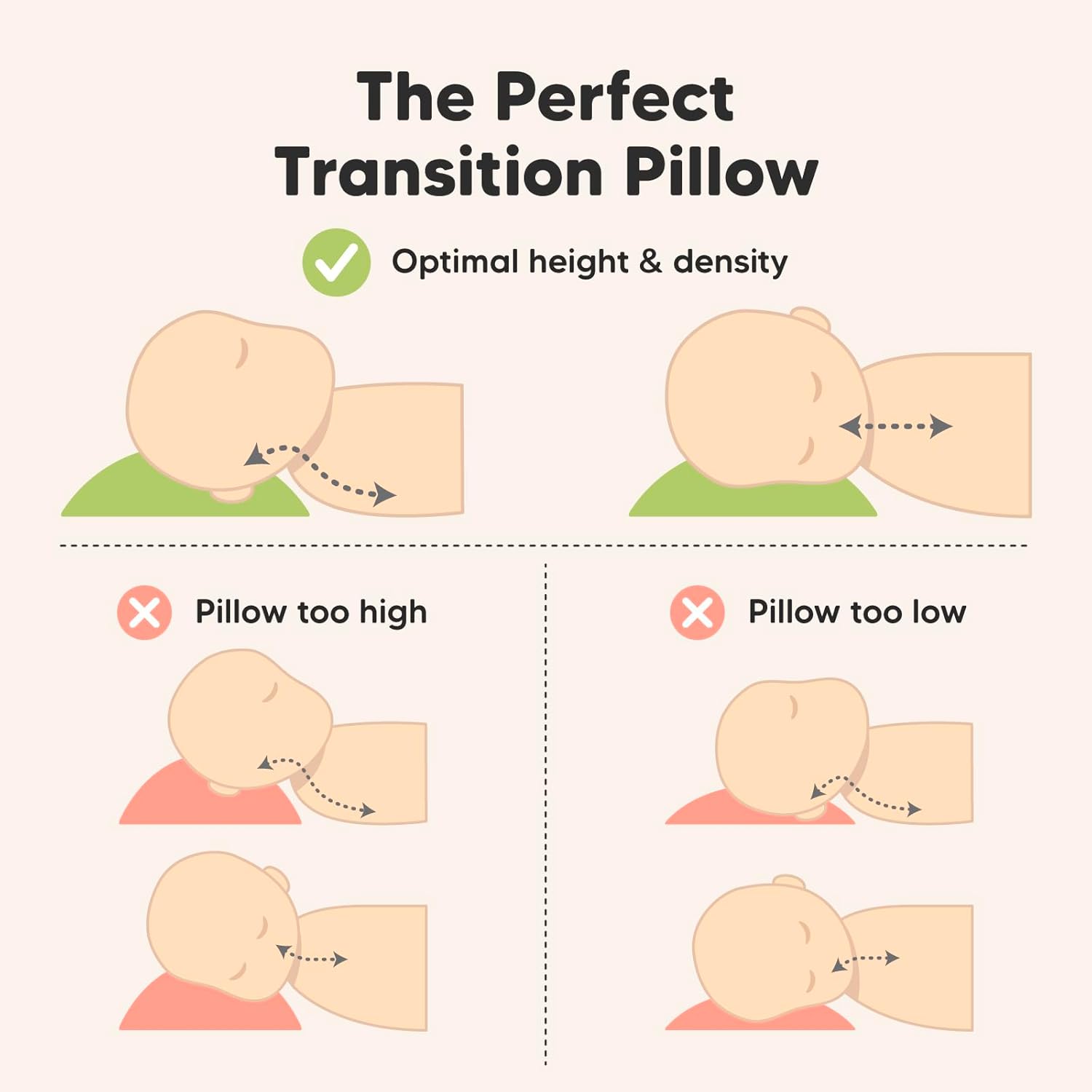 The Perfect Transition Pillow

Optimal height & density

Pillow too high

Pillow too low