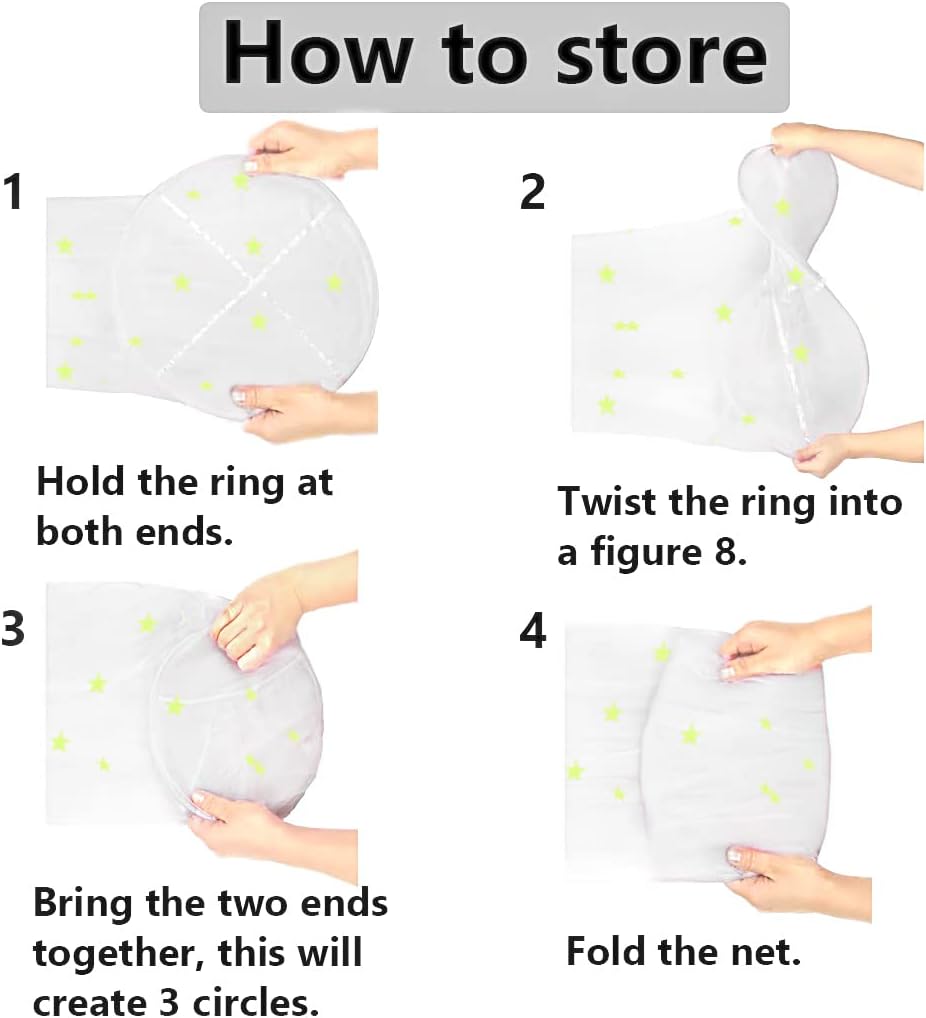 How to store

1

Hold the ring at both ends.

2

Twist the ring into a figure 8.

3

Bring the two ends together, this will create 3 circles.

4

Fold the net.