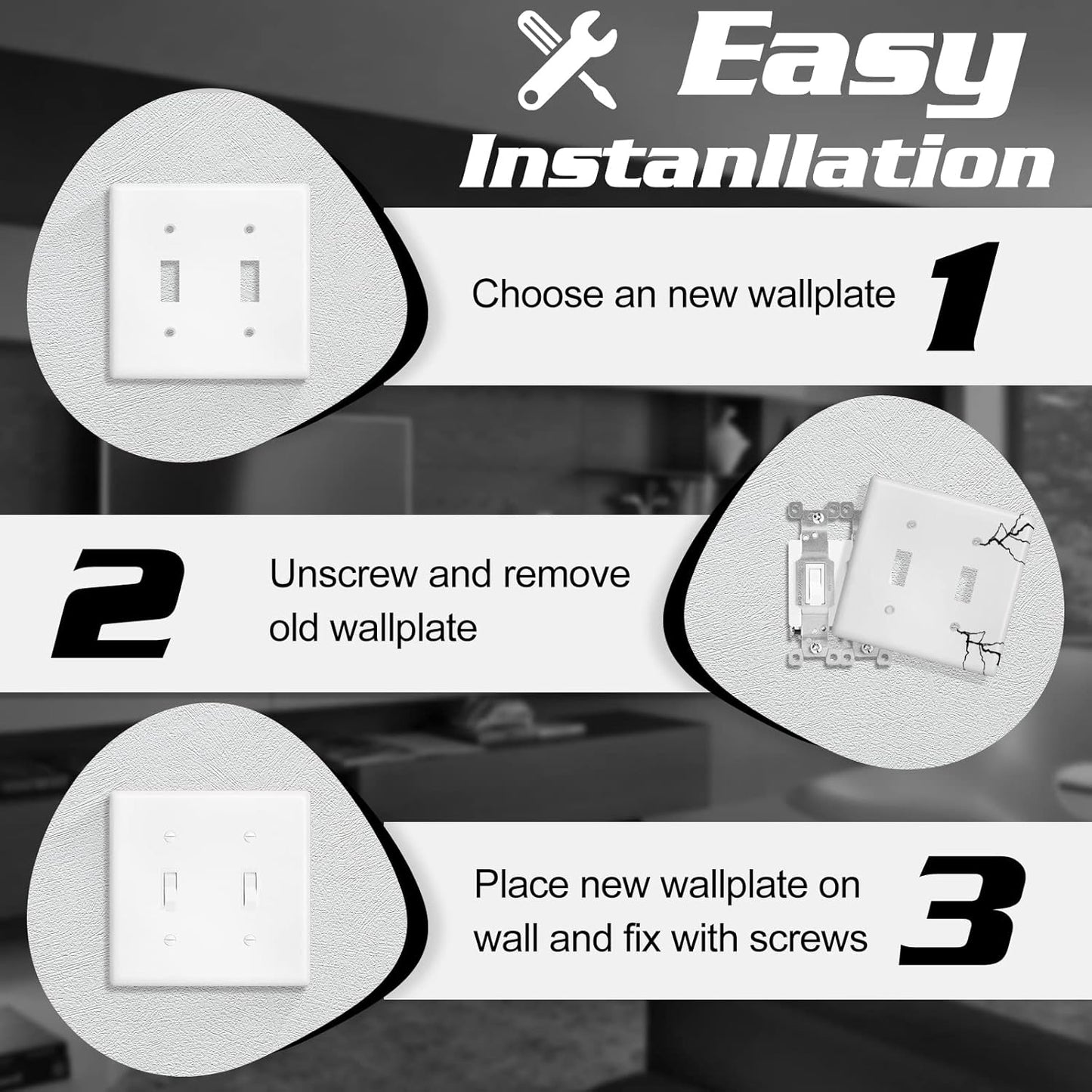 Easy Instanllation

Choose an new wallplate 1

2 Unscrew and remove old wallplate

Place new wallplate on wall and fix with screws 3