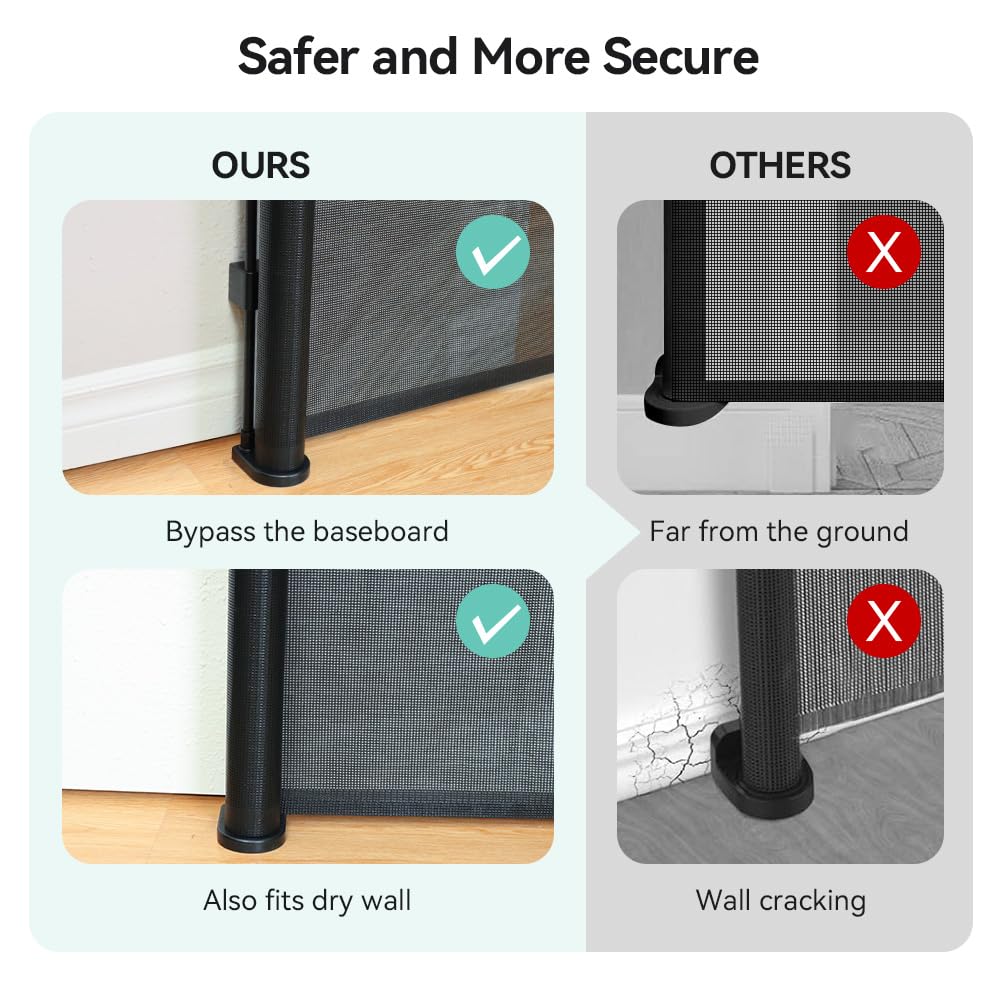 Safer and More Secure

OURS

Bypass the baseboard

Also fits dry wall

OTHERS

X

Far from the ground

X

Wall cracking