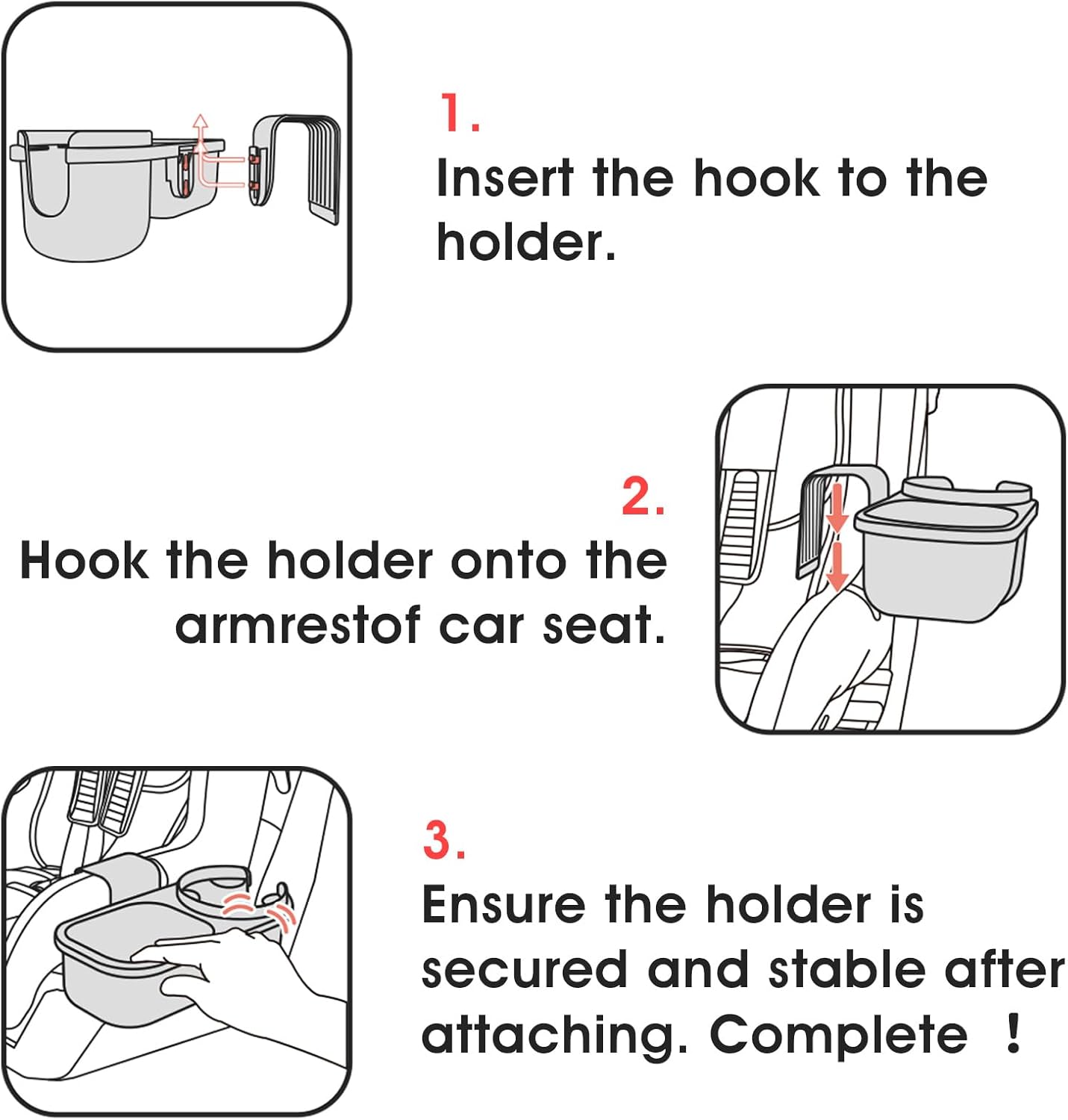 1.
Insert the hook to the holder.

2.
Hook the holder onto the armrestof car seat.

3.
Ensure the holder is secured and stable after attaching. Complete !